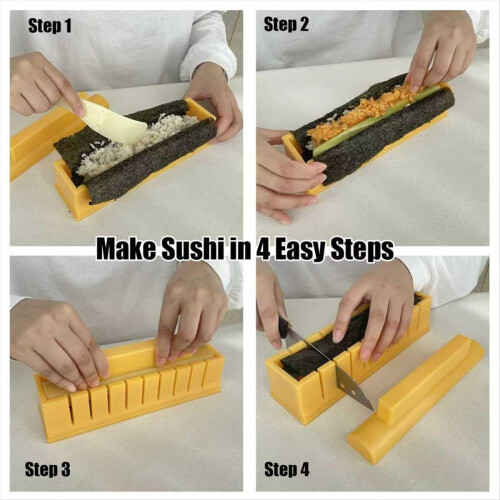 Step 1

Step 2

Make Sushi in 4 Easy Steps

Step 3

Step 4