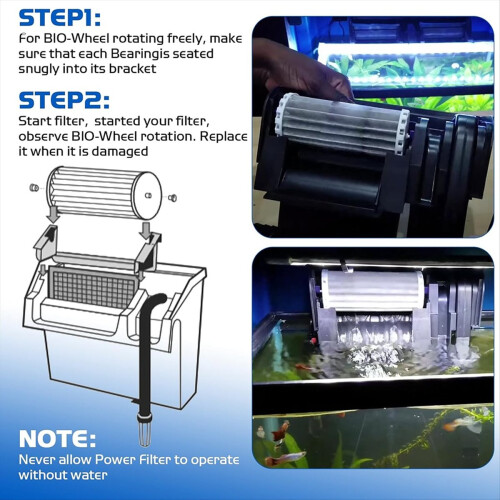 STEP1:
For BIO-Wheel rotating freely, make sure that each Bearingis seated snugly into its bracket

STEP2:
Start filter, started your filter, observe BIO-Wheel rotation. Replace it when it is damaged

NOTE:
Never allow Power Filter to operate without water