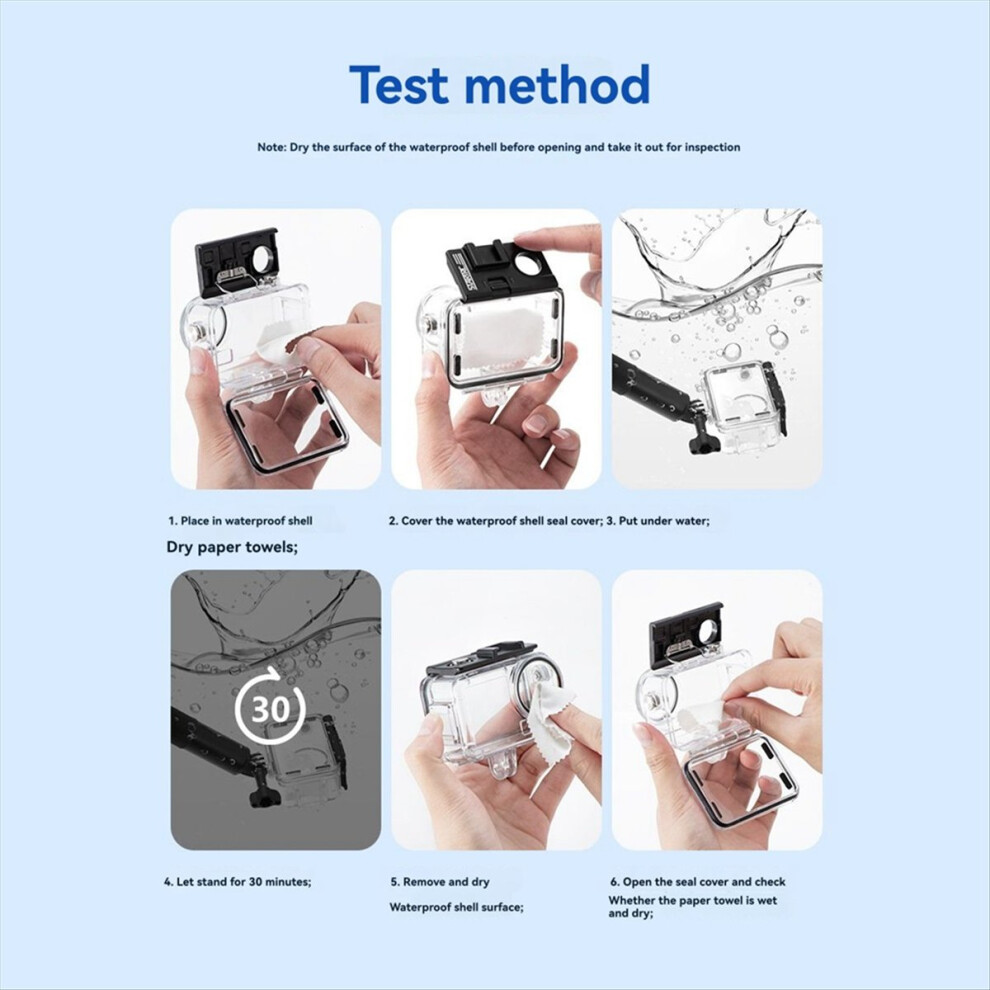 Test method

Note: Dry the surface of the waterproof shell before opening and take it out for inspection

1. Place in waterproof shell

2. Cover the waterproof shell seal cover;

3. Put under water;

Dry paper towels;

30

4. Let stand for 30 minutes;

5. Remove and dry

Waterproof shell surface;

6. Open the seal cover and check

Whether the paper towel is wet and dry;