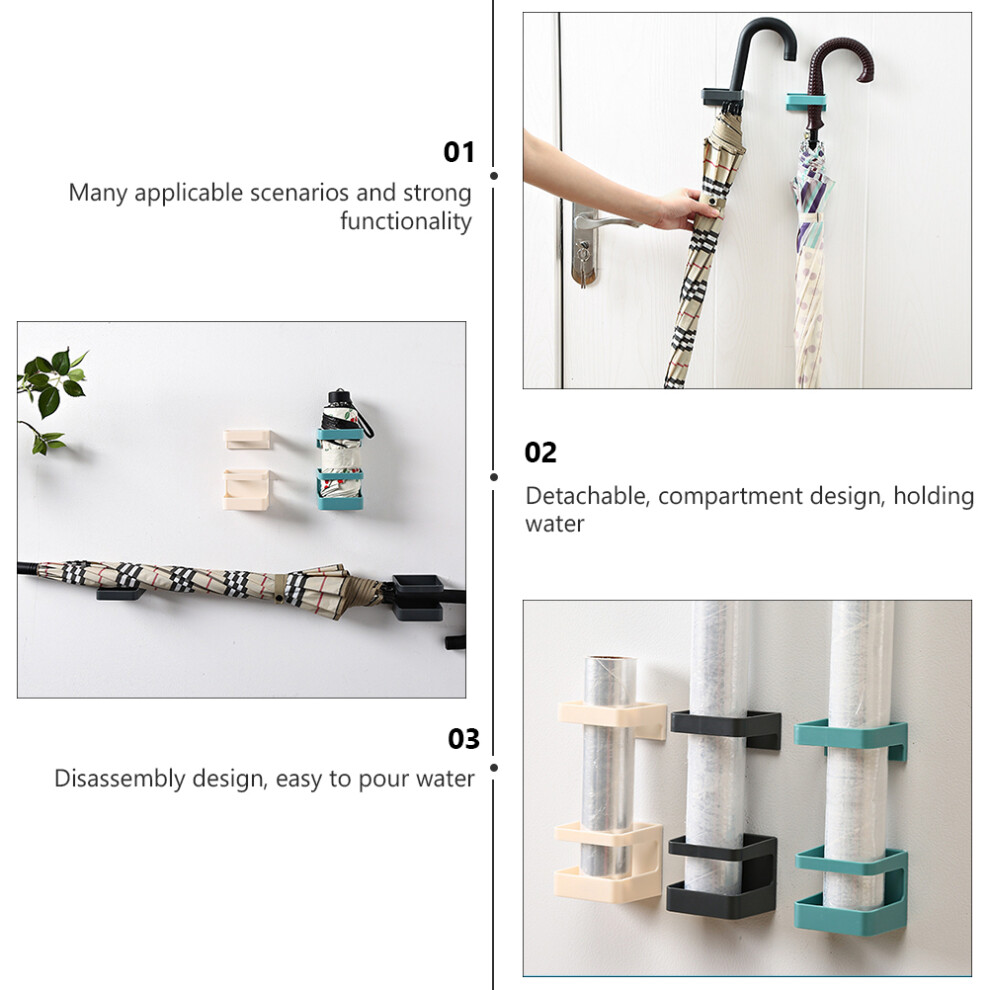 01

Many applicable scenarios and strong functionality

02

Detachable, compartment design, holding water

03

Disassembly design, easy to pour water