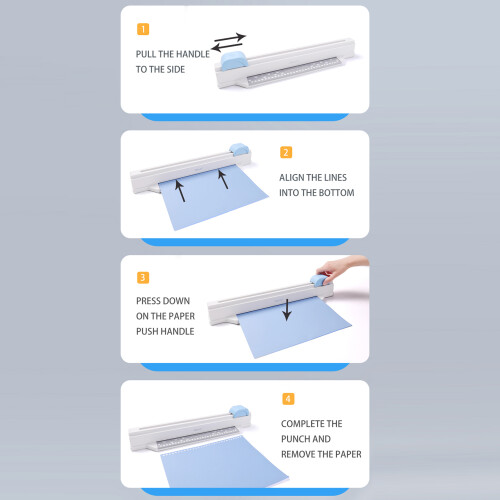 1

PULL THE HANDLE TO THE SIDE

2

ALIGN THE LINES INTO THE BOTTOM

3

PRESS DOWN ON THE PAPER PUSH HANDLE

4

COMPLETE THE PUNCH AND REMOVE THE PAPER