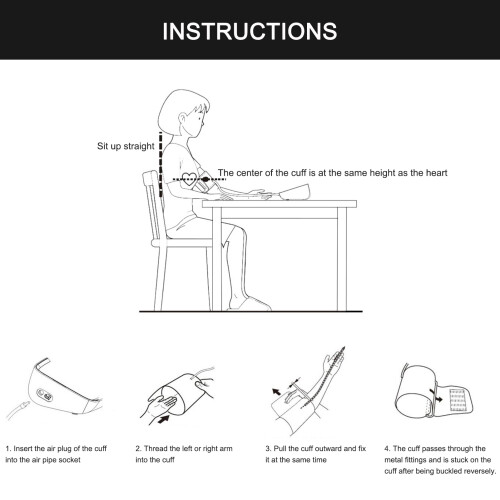 INSTRUCTIONS

Sit up straight

The center of the cuff is at the same height as the heart

1. Insert the air plug of the cuff into the air pipe socket

2. Thread the left or right arm into the cuff

3. Pull the cuff outward and fix it at the same time

4. The cuff passes through the metal fittings and is stuck on the cuff after being buckled reversely.