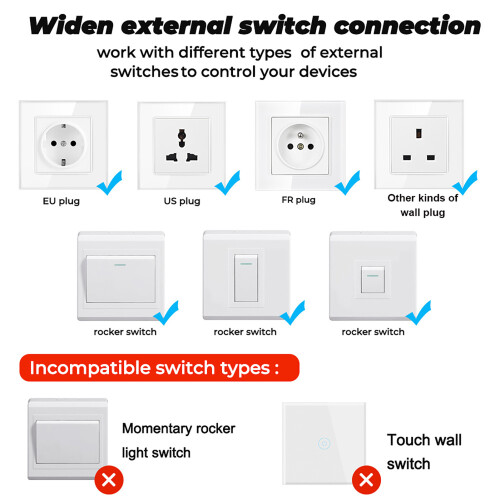 Widen external switch connection

work with different types of external switches to control your devices

EU plug

US plug

FR plug

Other kinds of wall plug

rocker switch

rocker switch

rocker switch

Incompatible switch types :

Momentary rocker light switch

Touch wall switch