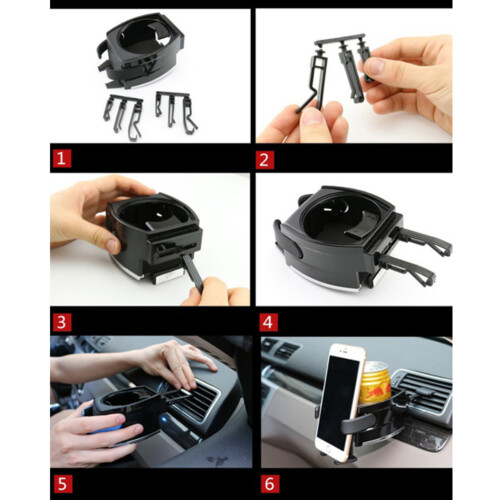 1

2

3

4

5

6