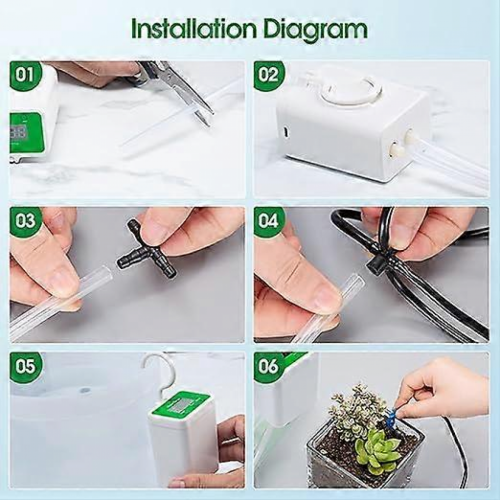 Installation Diagram

01

02

03

04

05

06