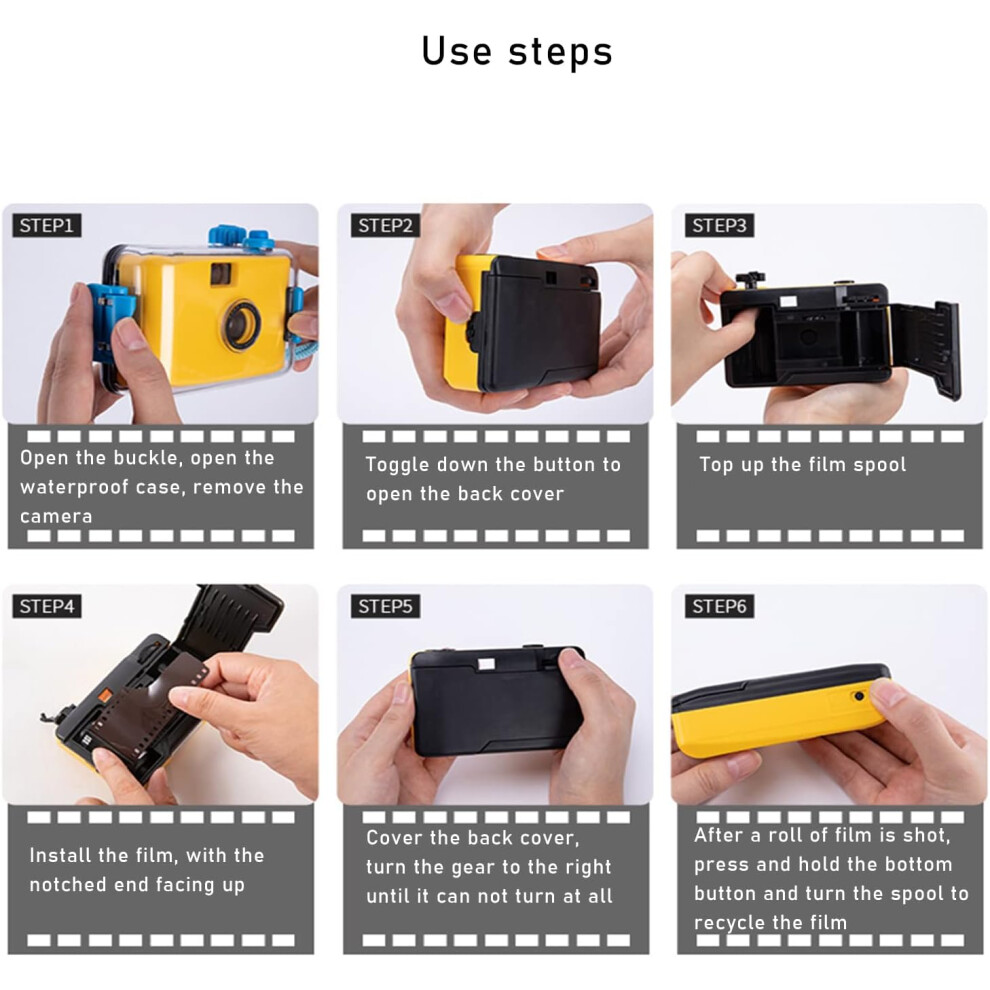 Use steps

STEP1

Open the buckle, open the waterproof case, remove the camera

STEP2

Toggle down the button to open the back cover

STEP3

Top up the film spool

STEP4

Install the film, with the notched end facing up

STEP5

Cover the back cover, turn the gear to the right until it can not turn at all

STEP6

After a roll of film is shot, press and hold the bottom button and turn the spool to recycle the film