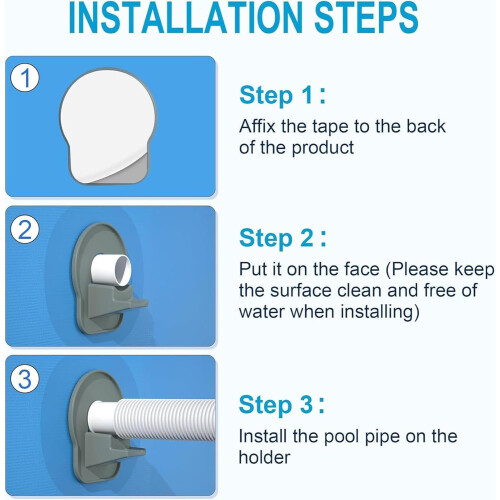 INSTALLATION STEPS

1

Step 1 :

Affix the tape to the back of the product

2

Step 2 :

Put it on the face (Please keep the surface clean and free of water when installing)

3

Step 3 :

Install the pool pipe on the holder