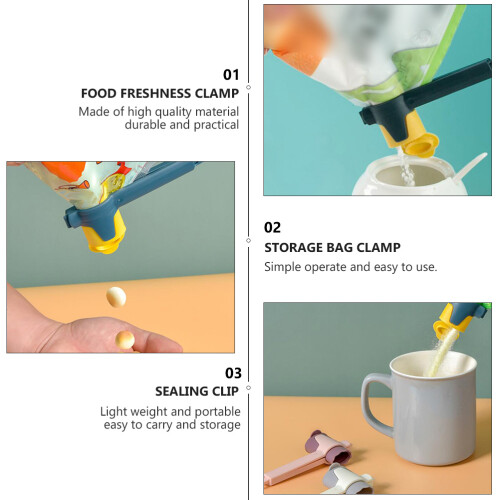 01
FOOD FRESHNESS CLAMP
Made of high quality material durable and practical

02
STORAGE BAG CLAMP
Simple operate and easy to use.

03
SEALING CLIP
Light weight and portable easy to carry and storage