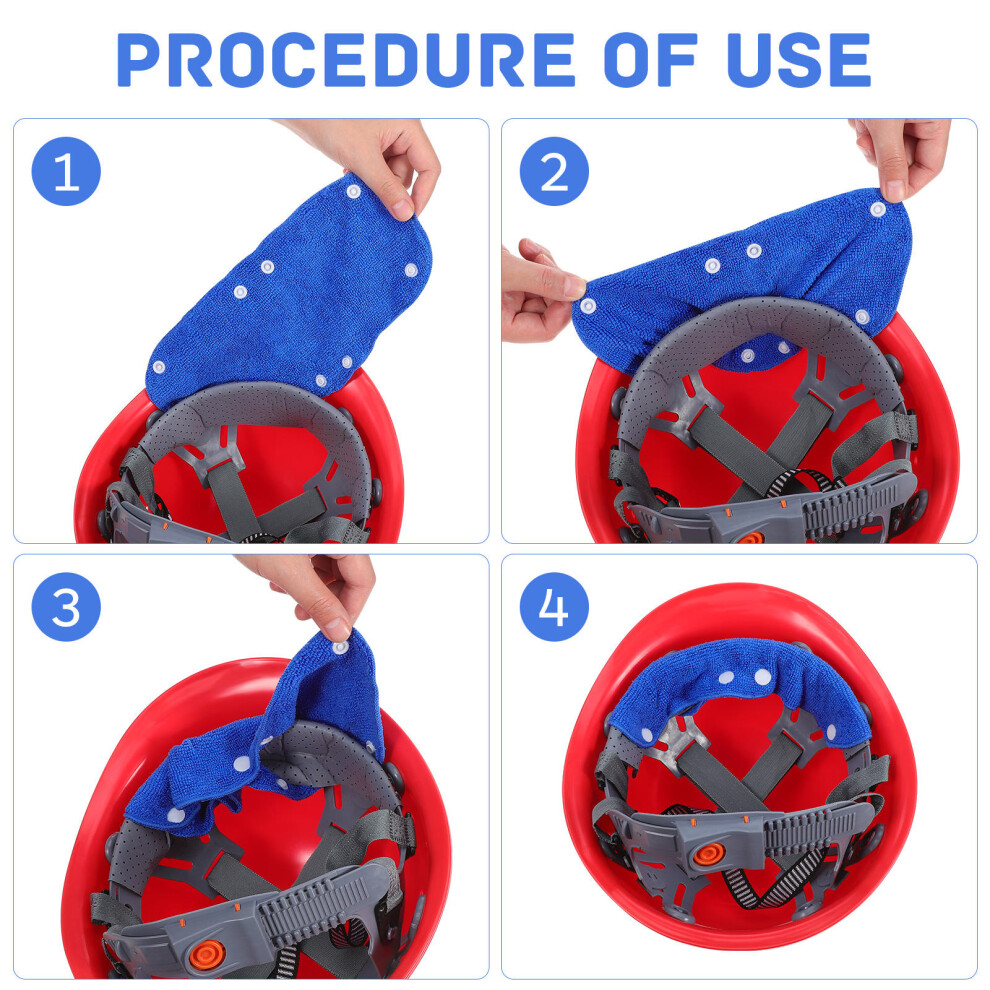 PROCEDURE OF USE

1

2

3

4