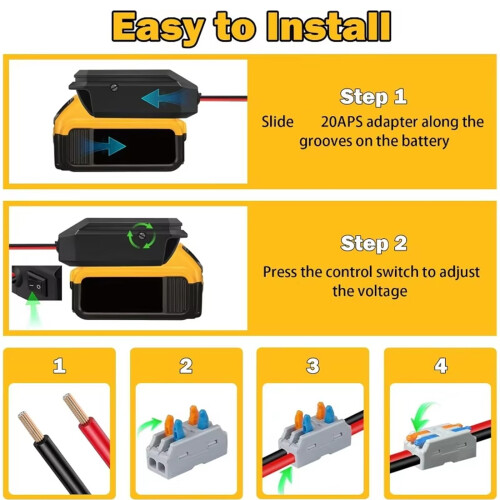 Easy to Install

Step 1
Slide 20APS adapter along the grooves on the battery

Step 2
Press the control switch to adjust the voltage

1

2

3

4