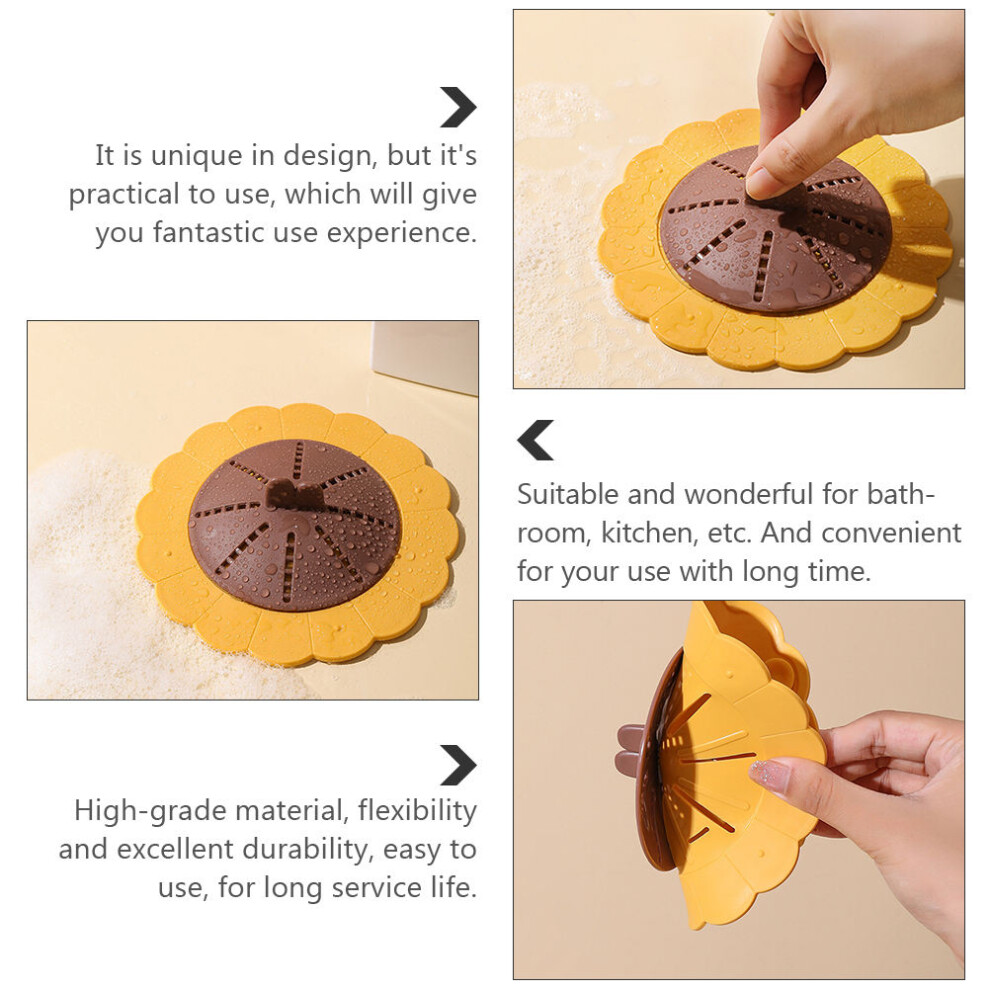 It is unique in design, but it's practical to use, which will give you fantastic use experience.

Suitable and wonderful for bathroom, kitchen, etc. And convenient for your use with long time.

High-grade material, flexibility and excellent durability, easy to use, for long service life.