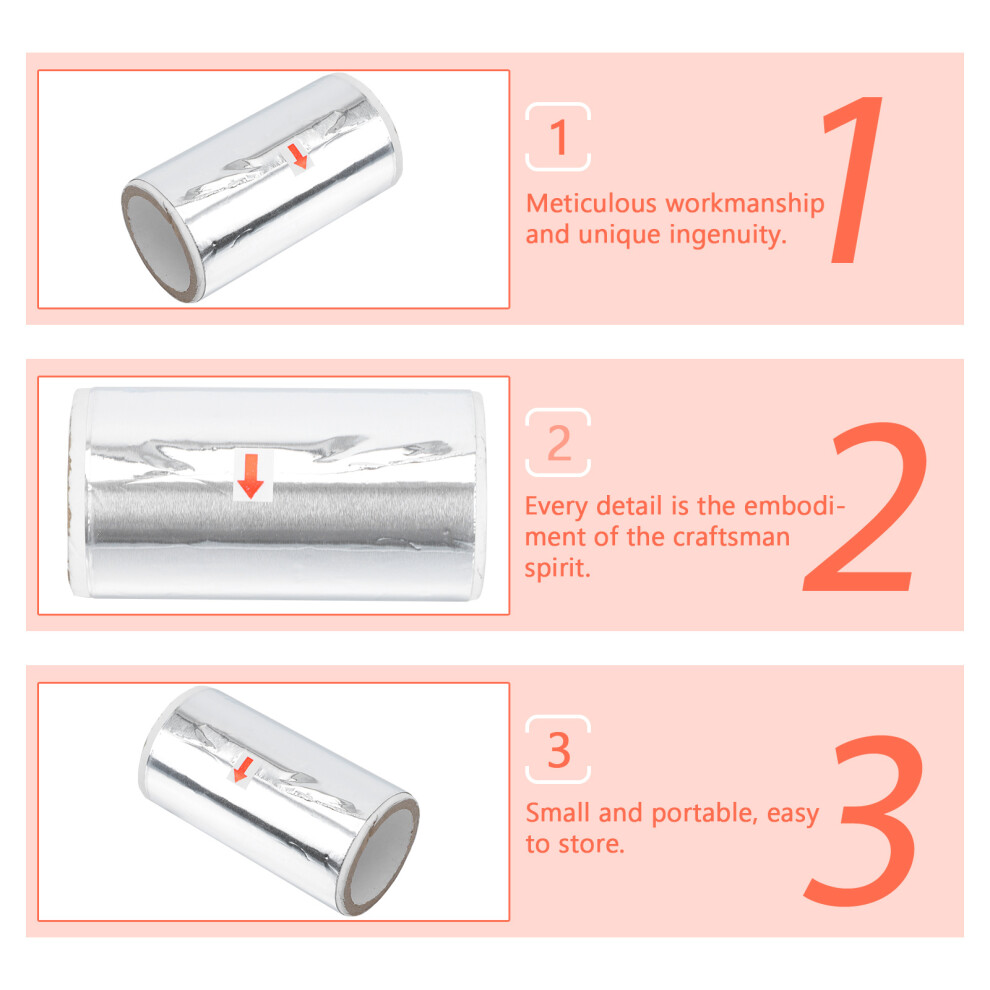 1

Meticulous workmanship and unique ingenuity.

1

2

Every detail is the embodiment of the craftsman spirit.

2

3

Small and portable, easy to store.

3