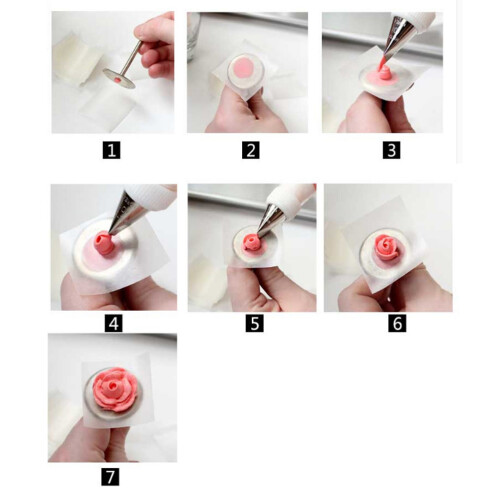 1

2

3

4

5

6

7