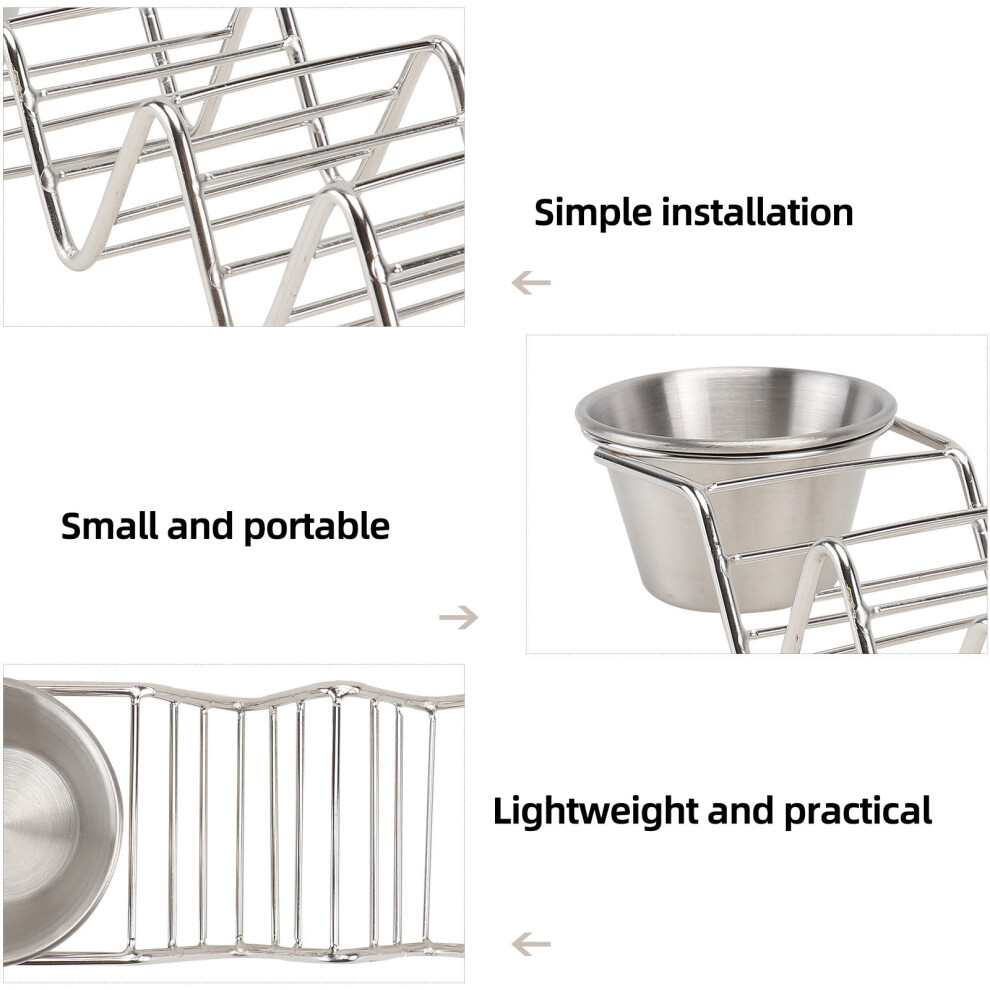 Simple installation

Small and portable

Lightweight and practical