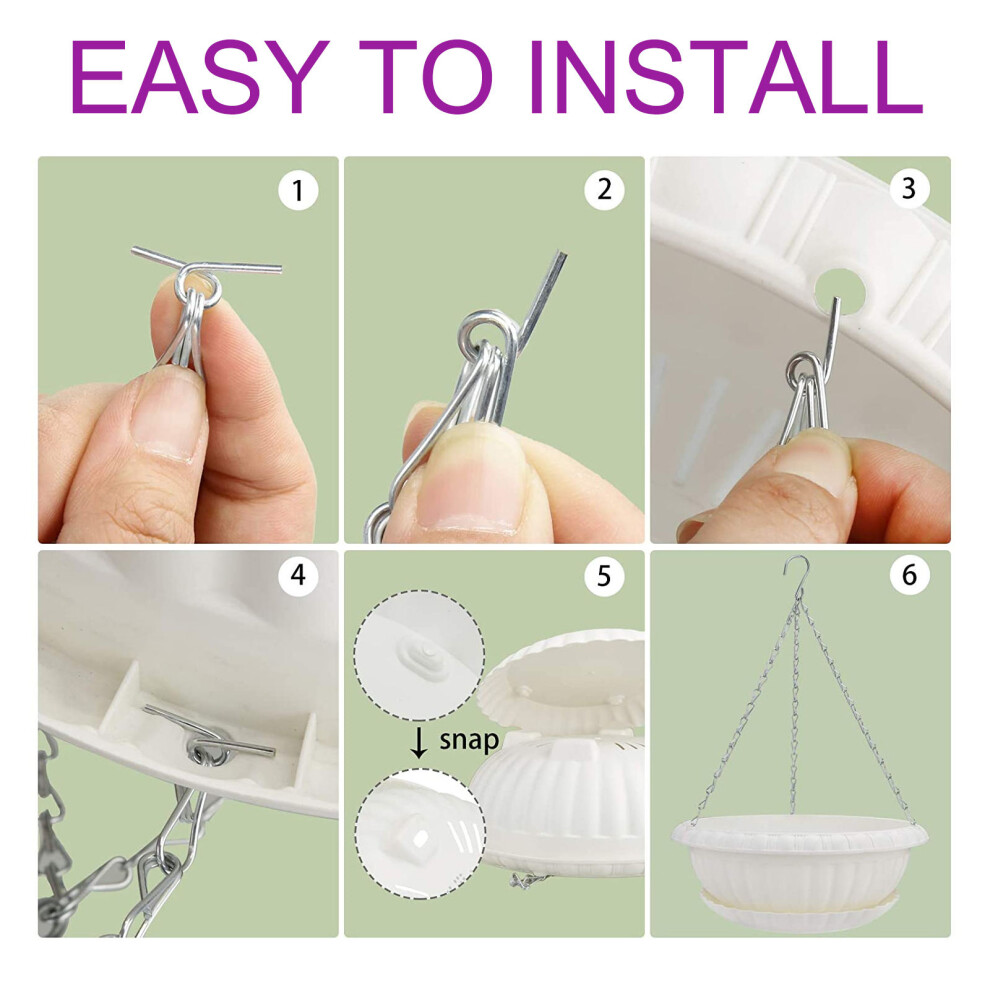 EASY TO INSTALL

1

2

3

4

5

↓ snap

6