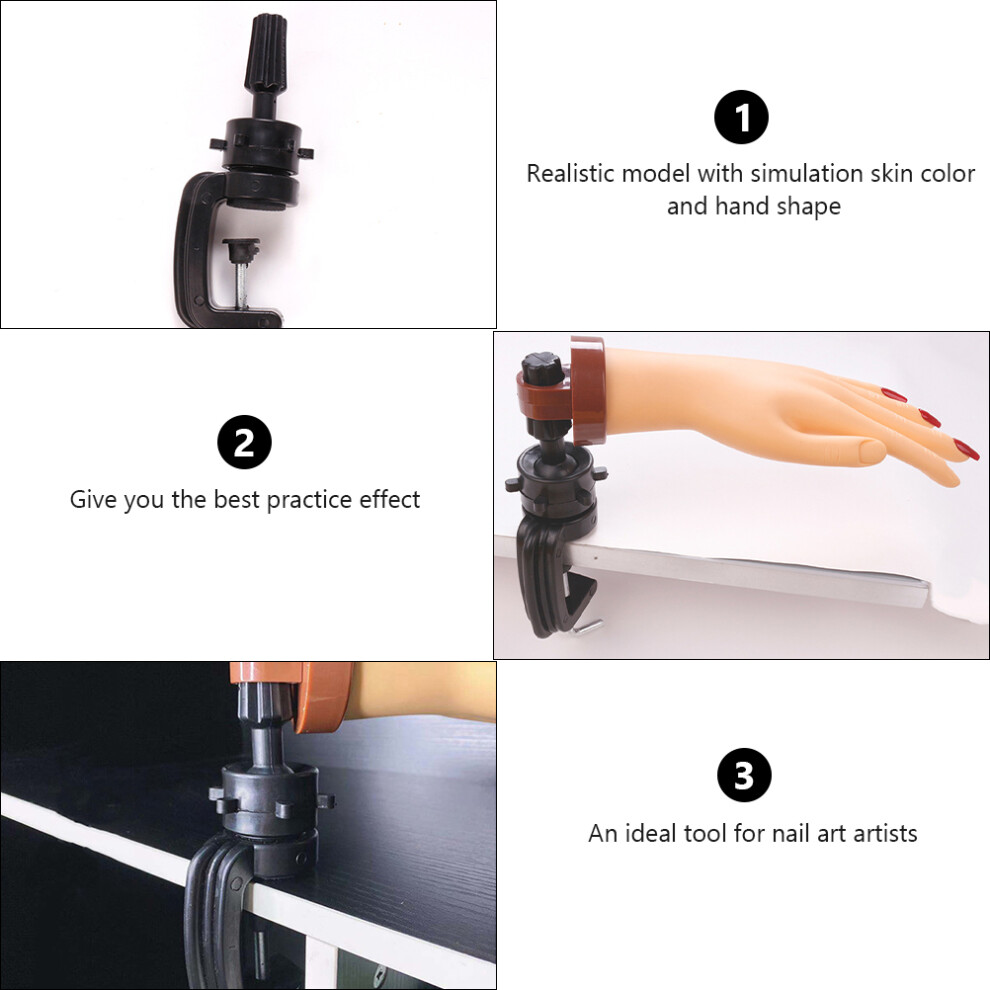 1
Realistic model with simulation skin color and hand shape

2
Give you the best practice effect

3
An ideal tool for nail art artists