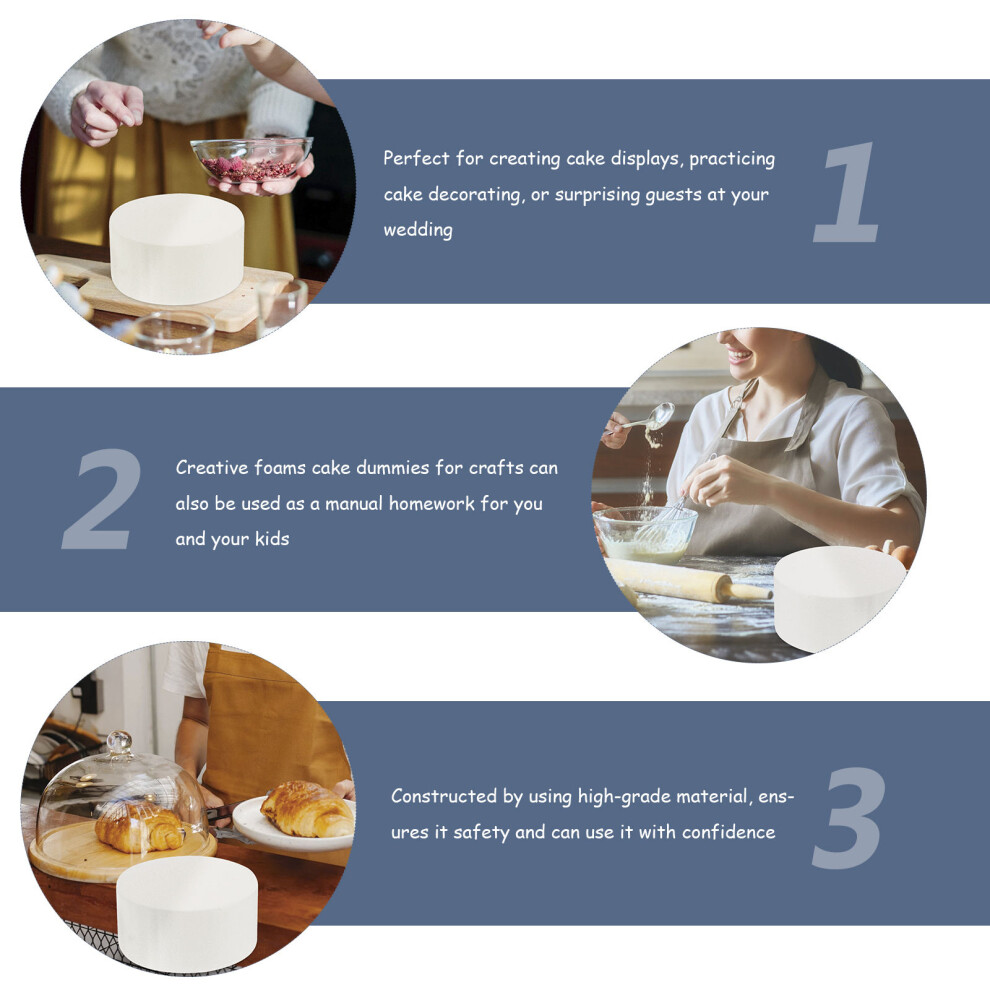 Perfect for creating cake displays, practicing cake decorating, or surprising guests at your wedding

1

2

Creative foams cake dummies for crafts can also be used as a manual homework for you and your kids

Constructed by using high-grade material, ensures it safety and can use it with confidence

3