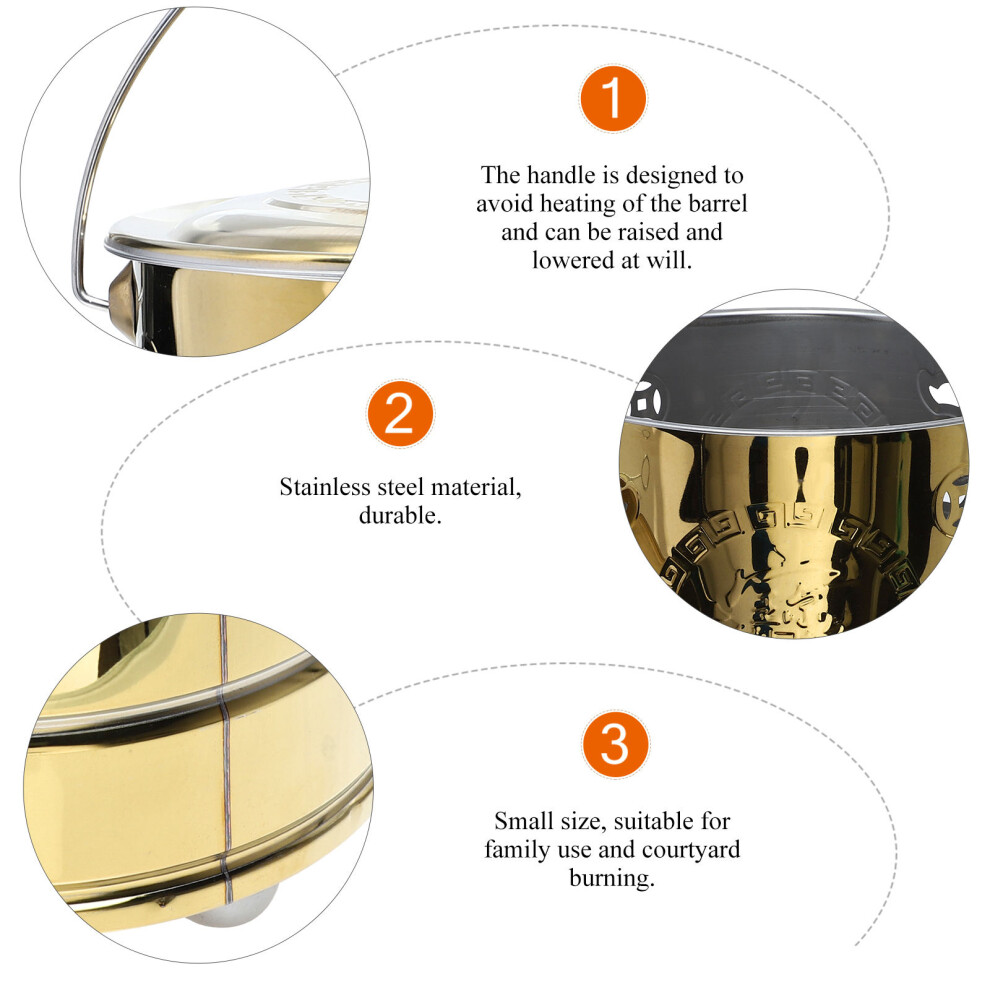 1

The handle is designed to avoid heating of the barrel and can be raised and lowered at will.

2

Stainless steel material, durable.

3

Small size, suitable for family use and courtyard burning.