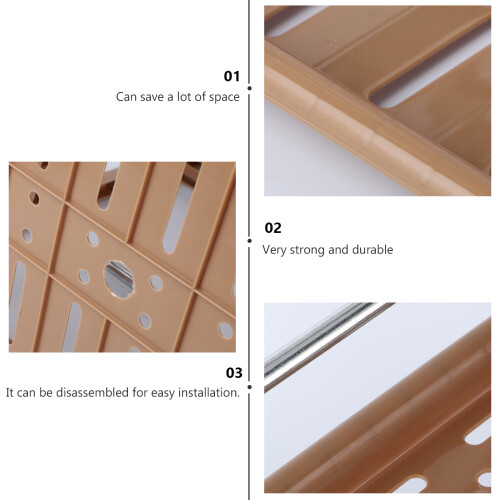 01

Can save a lot of space

02

Very strong and durable

03

It can be disassembled for easy installation.