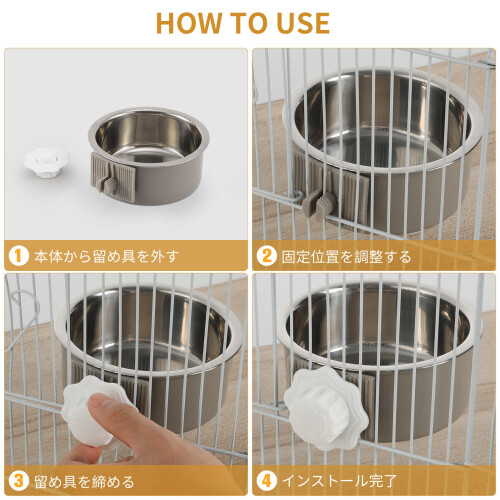 HOW TO USE

1 本体から留め具を外す

2 固定位置を調整する

3 留め具を締める

4 インストール完了