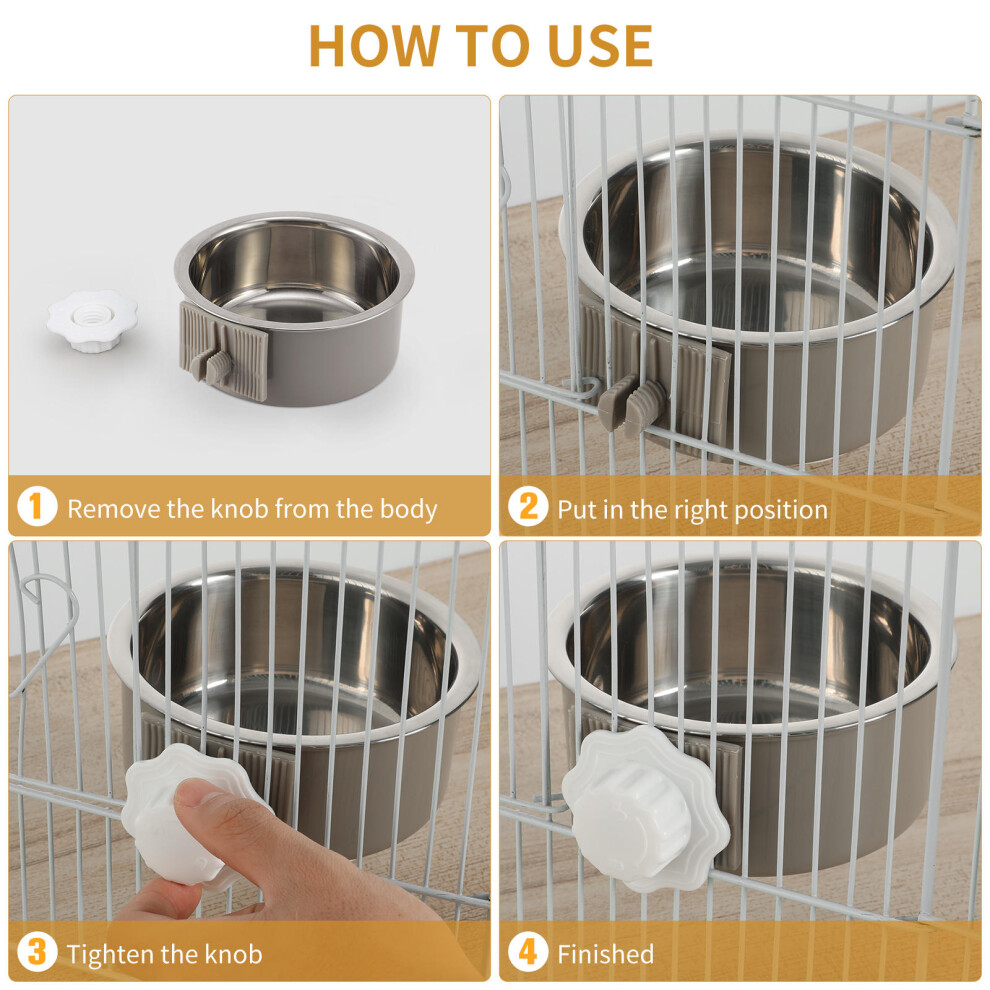 HOW TO USE

1 Remove the knob from the body

2 Put in the right position

3 Tighten the knob

4 Finished