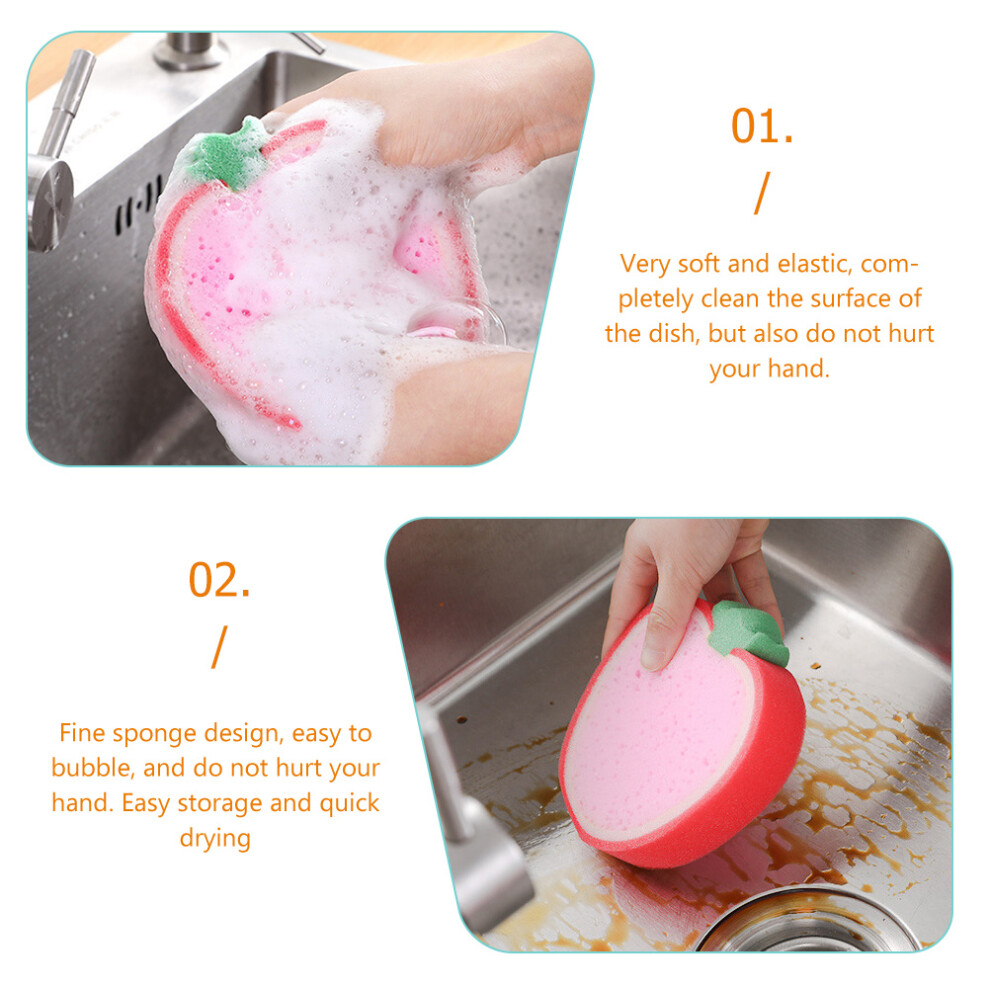 01.

/

Very soft and elastic, completely clean the surface of the dish, but also do not hurt your hand.

02.

/

Fine sponge design, easy to bubble, and do not hurt your hand. Easy storage and quick drying