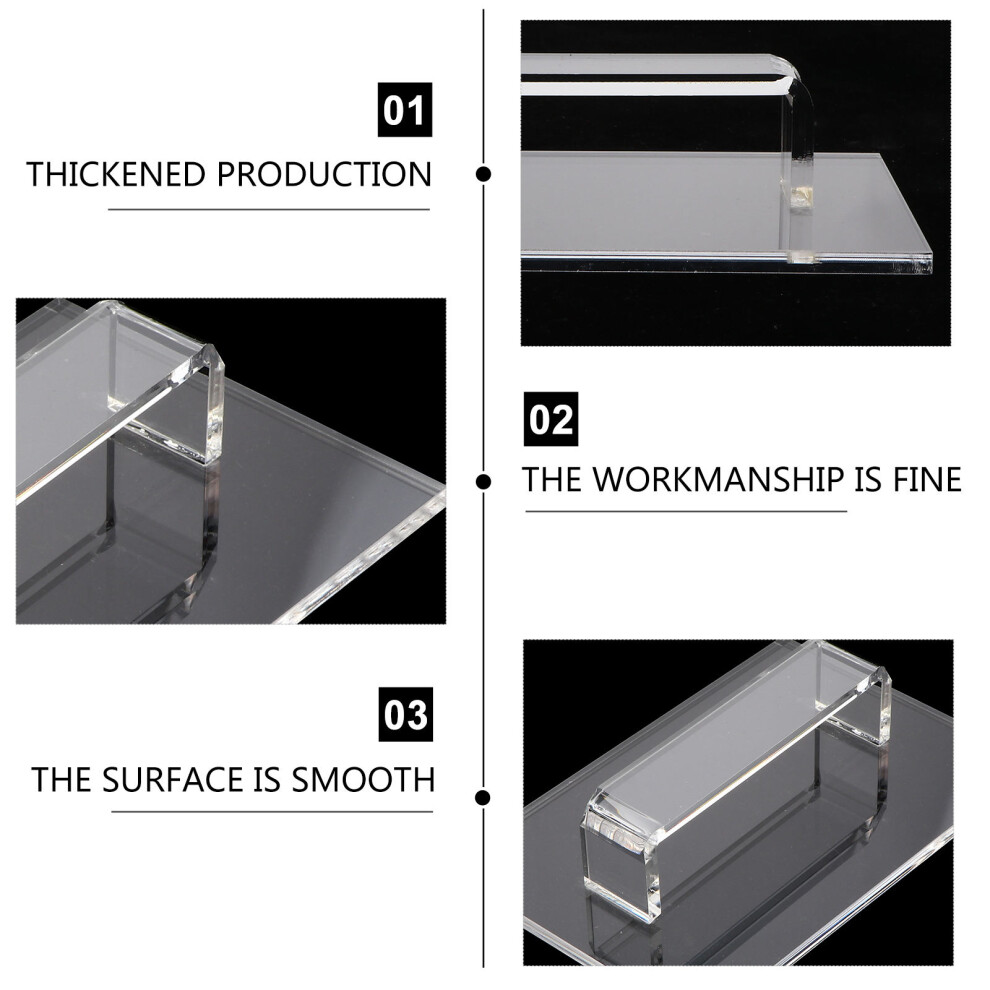 01
THICKENED PRODUCTION

02
THE WORKMANSHIP IS FINE

03
THE SURFACE IS SMOOTH