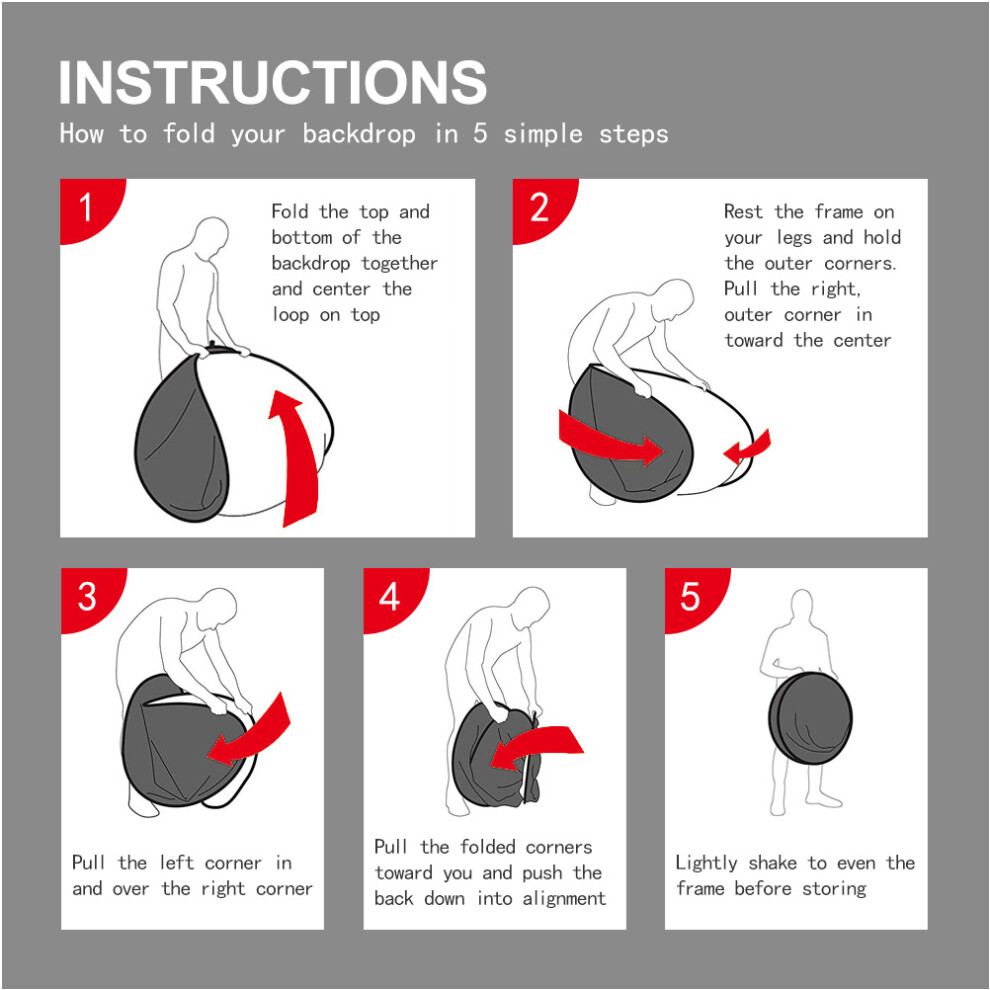 INSTRUCTIONS

How to fold your backdrop in 5 simple steps

1

Fold the top and bottom of the backdrop together and center the loop on top

2

Rest the frame on your legs and hold the outer corners. Pull the right, outer corner in toward the center

3

Pull the left corner in and over the right corner

4

Pull the folded corners toward you and push the back down into alignment

5

Lightly shake to even the frame before storing