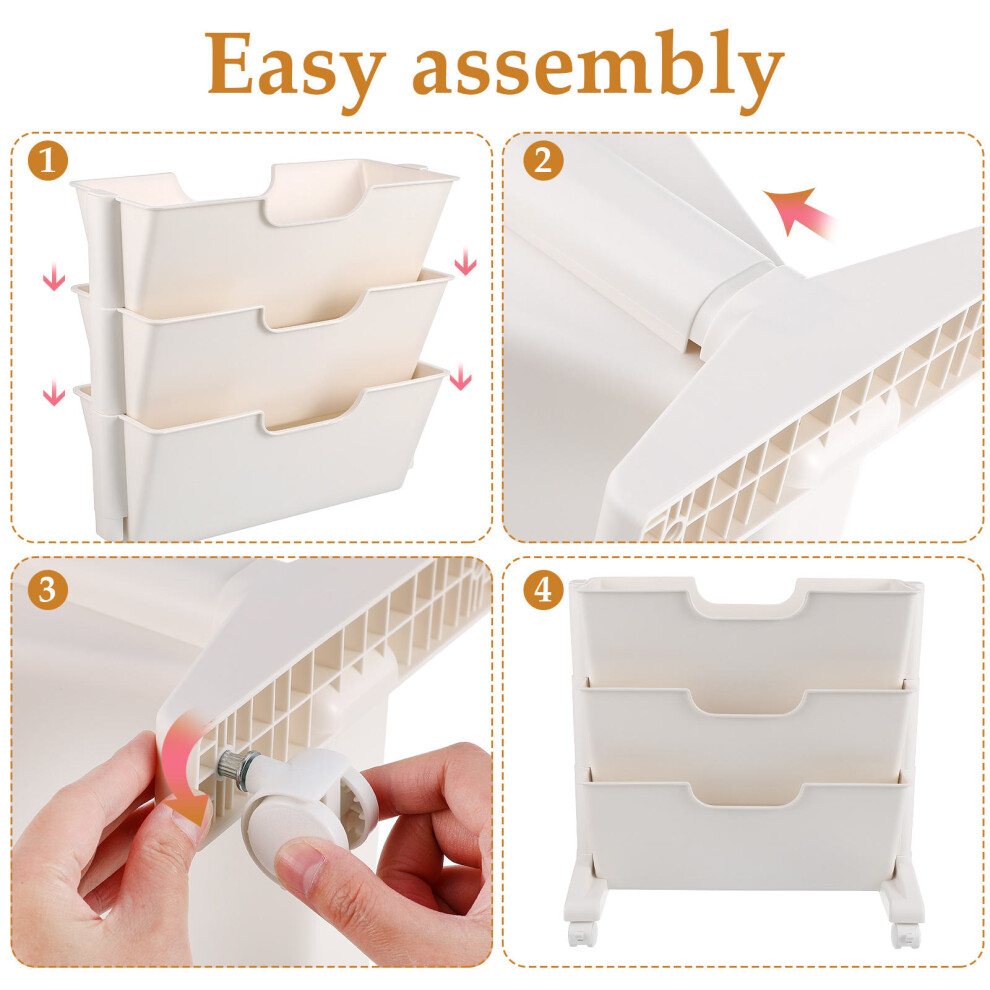 Easy assembly

1

2

3

4