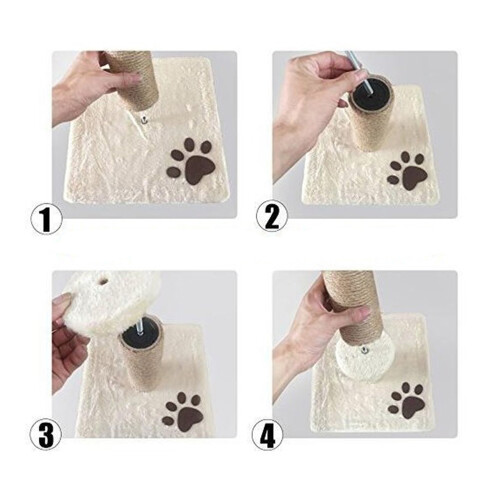 1

2

3

4