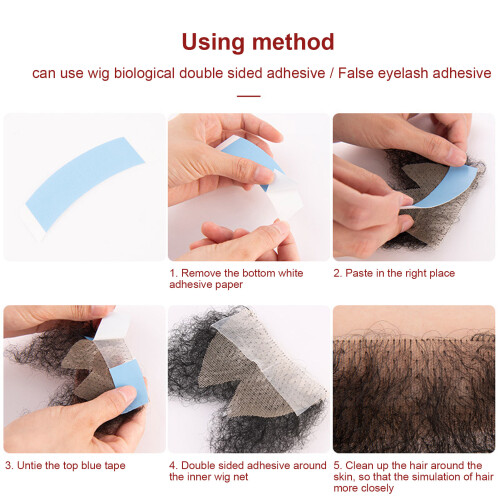 Using method

can use wig biological double sided adhesive / False eyelash adhesive

1. Remove the bottom white adhesive paper

2. Paste in the right place

3. Untie the top blue tape

4. Double sided adhesive around the inner wig net

5. Clean up the hair around the skin, so that the simulation of hair more closely