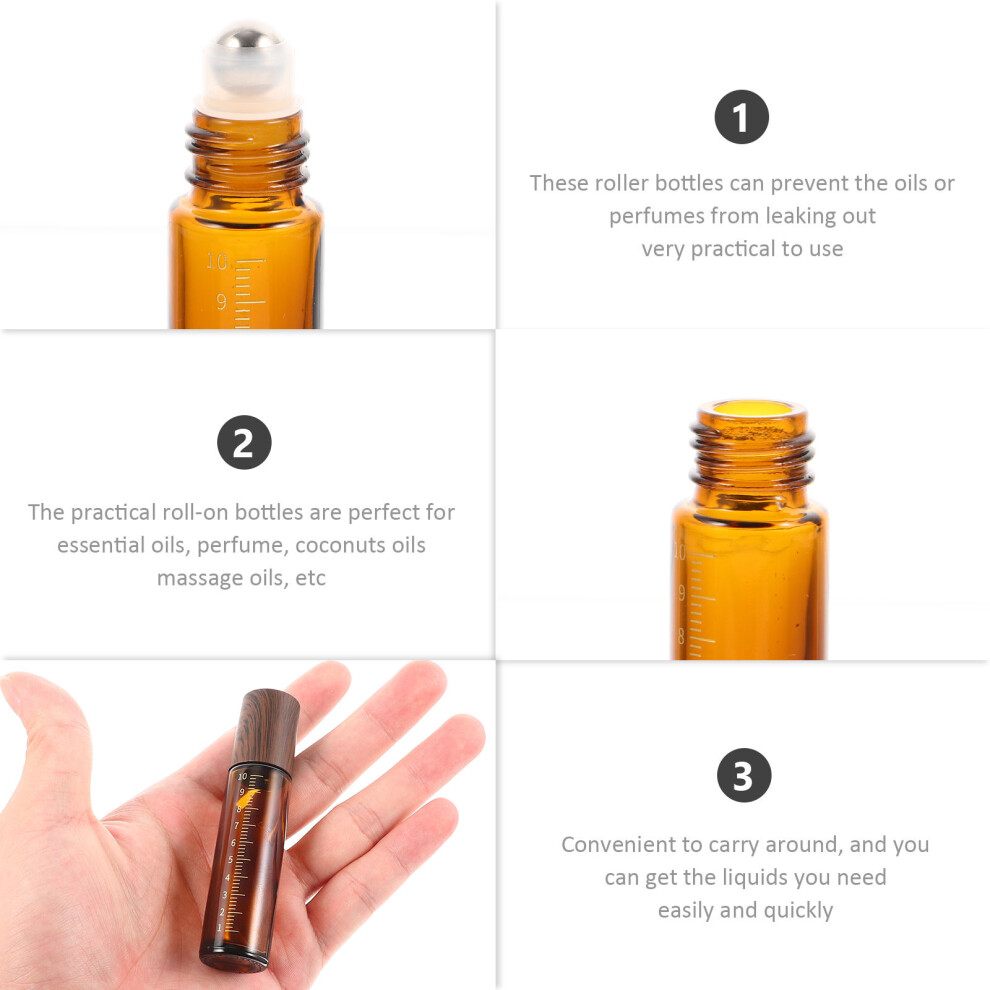 10
9

1

These roller bottles can prevent the oils or perfumes from leaking out
very practical to use

2

The practical roll-on bottles are perfect for essential oils, perfume, coconuts oils massage oils, etc

10
9
8

10
9
8
7
6
5
4
3
2
1

3

Convenient to carry around, and you can get the liquids you need
easily and quickly