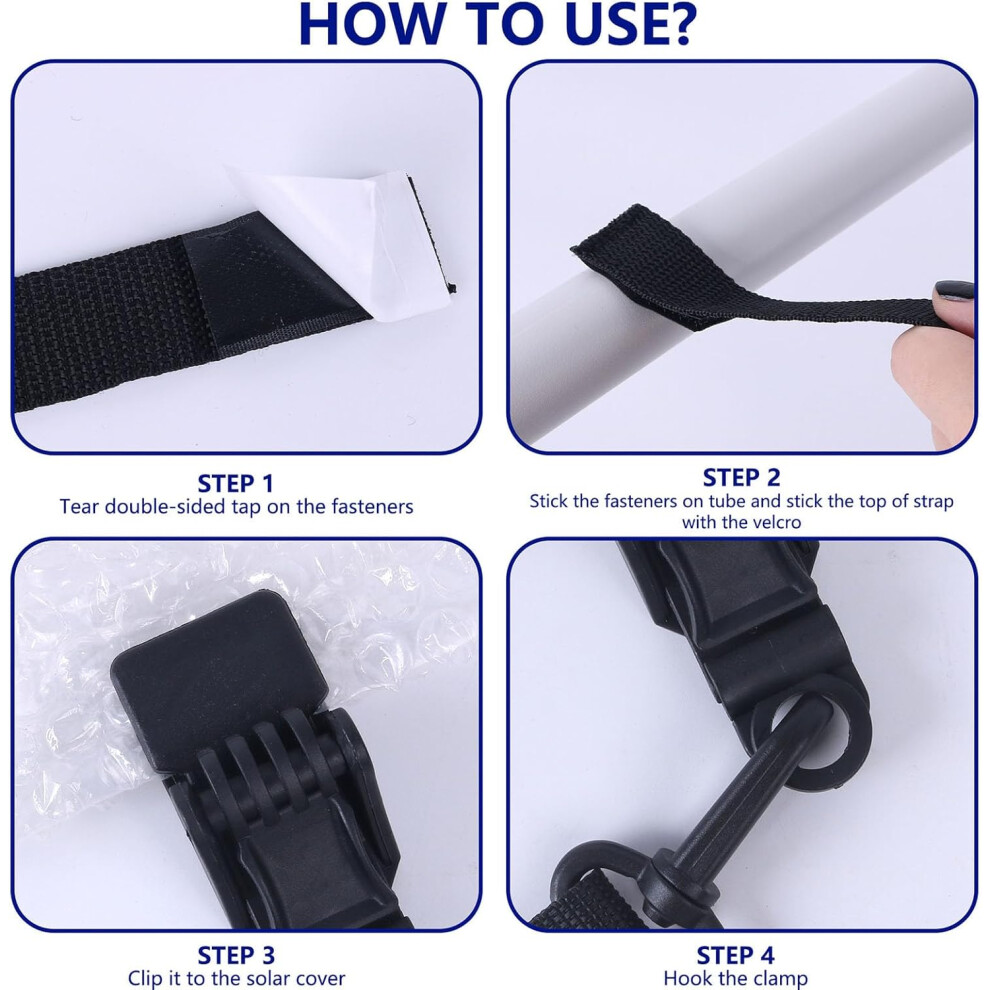 HOW TO USE?

STEP 1
Tear double-sided tap on the fasteners

STEP 2
Stick the fasteners on tube and stick the top of strap with the velcro

STEP 3
Clip it to the solar cover

STEP 4
Hook the clamp