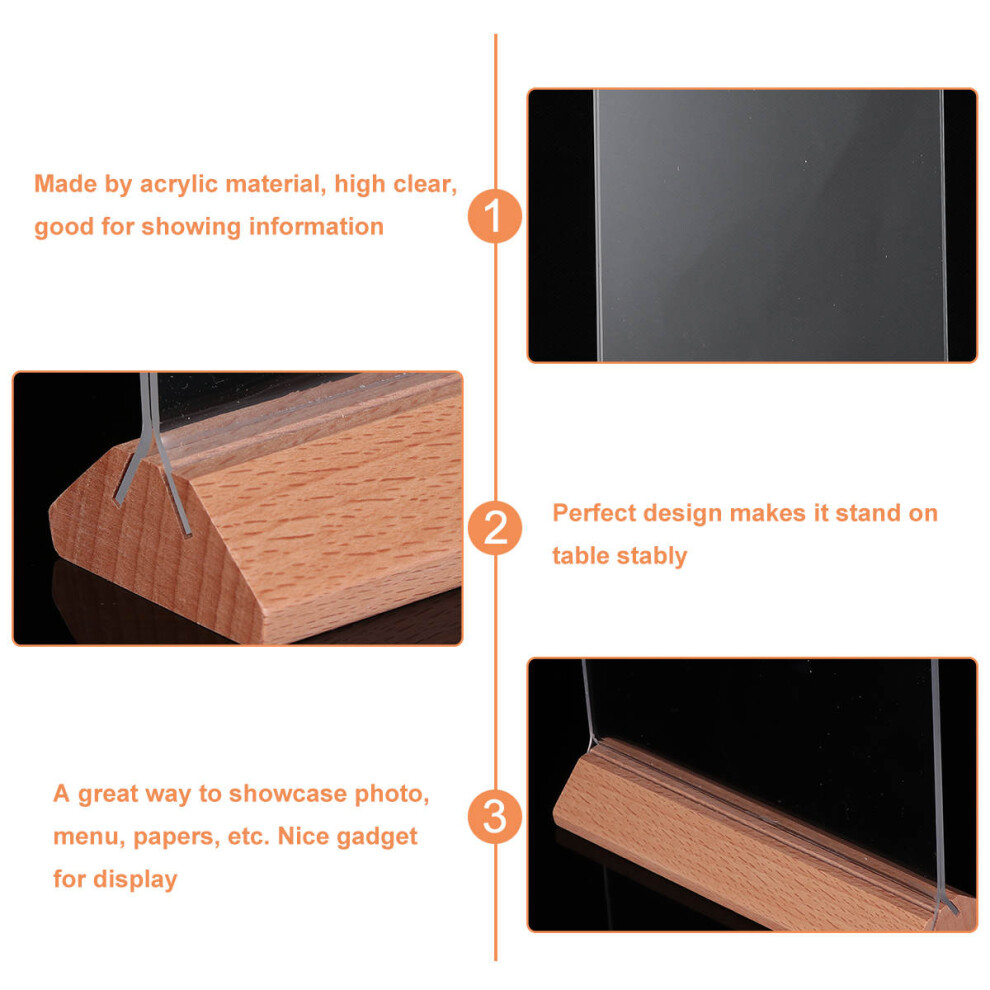 Made by acrylic material, high clear, good for showing information

1

2

Perfect design makes it stand on table stably

A great way to showcase photo, menu, papers, etc. Nice gadget for display

3