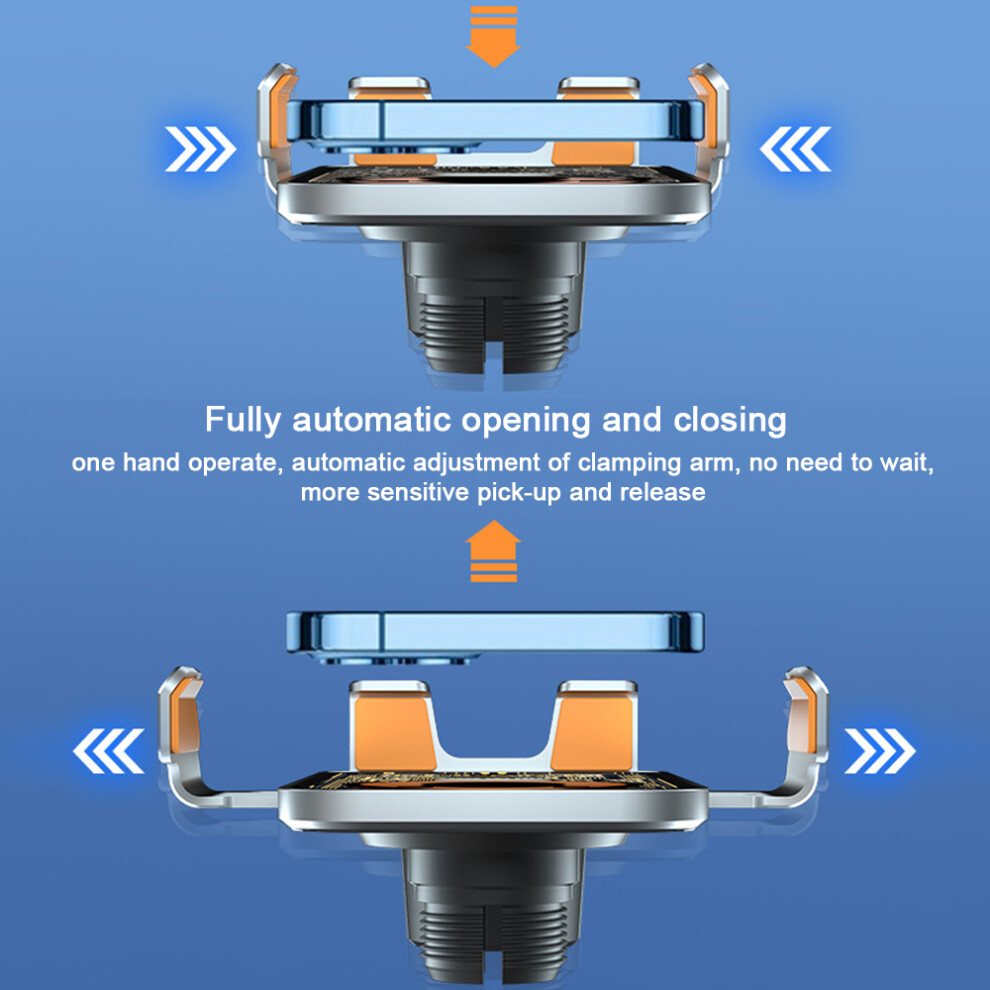 Fully automatic opening and closing

one hand operate, automatic adjustment of clamping arm, no need to wait, more sensitive pick-up and release