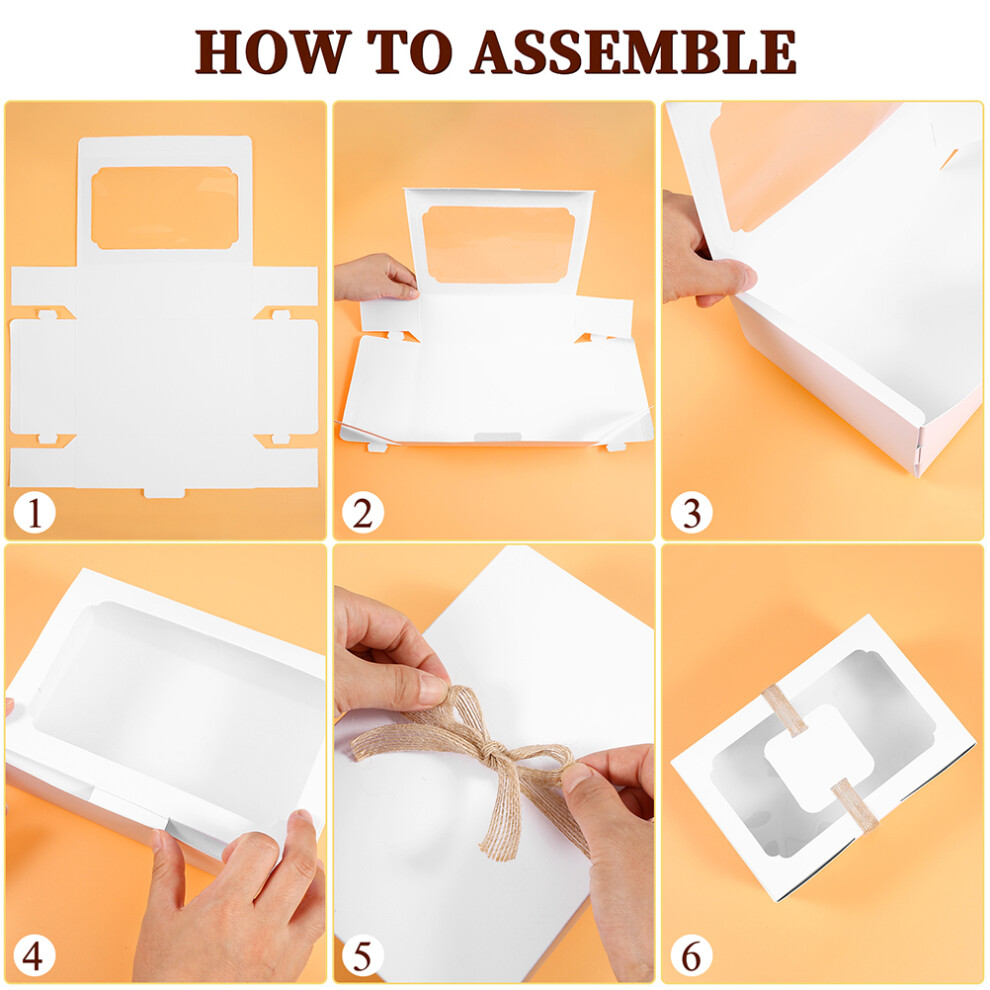 HOW TO ASSEMBLE

1

2

3

4

5

6