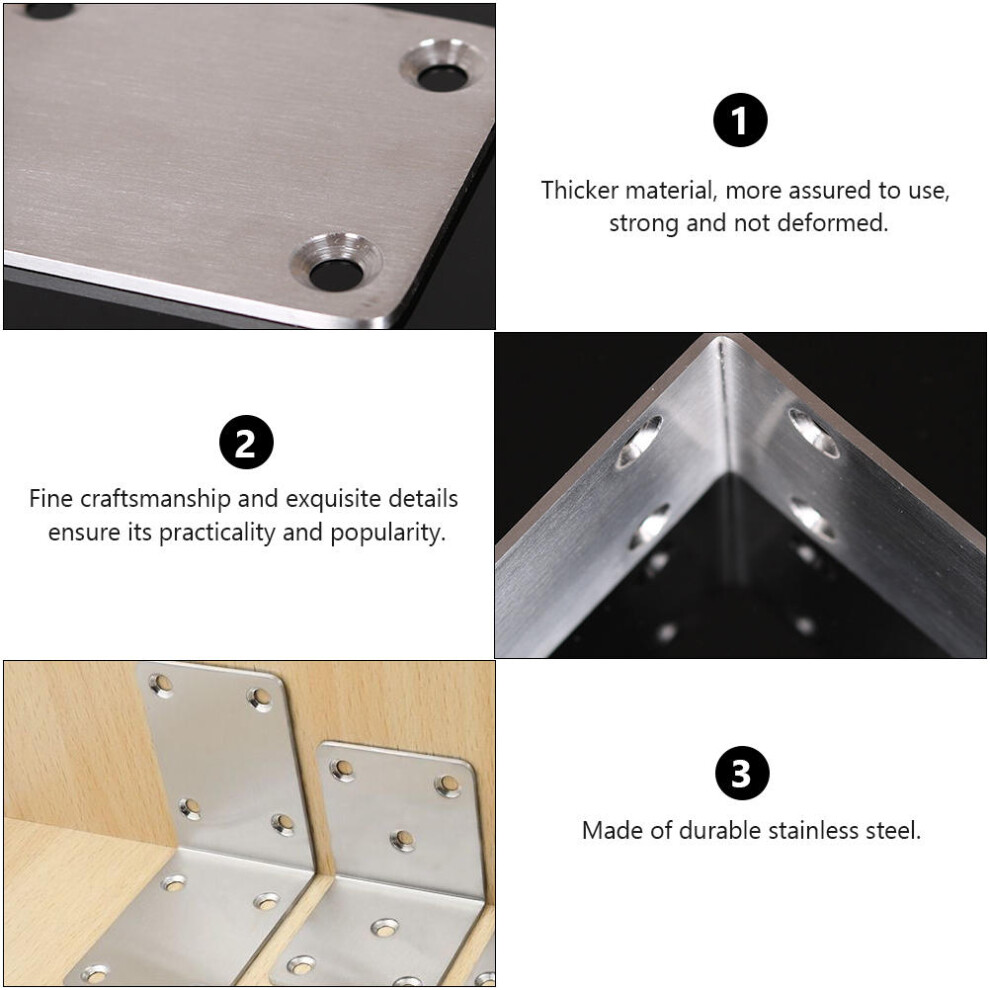 1

Thicker material, more assured to use, strong and not deformed.

2

Fine craftsmanship and exquisite details ensure its practicality and popularity.

3

Made of durable stainless steel.