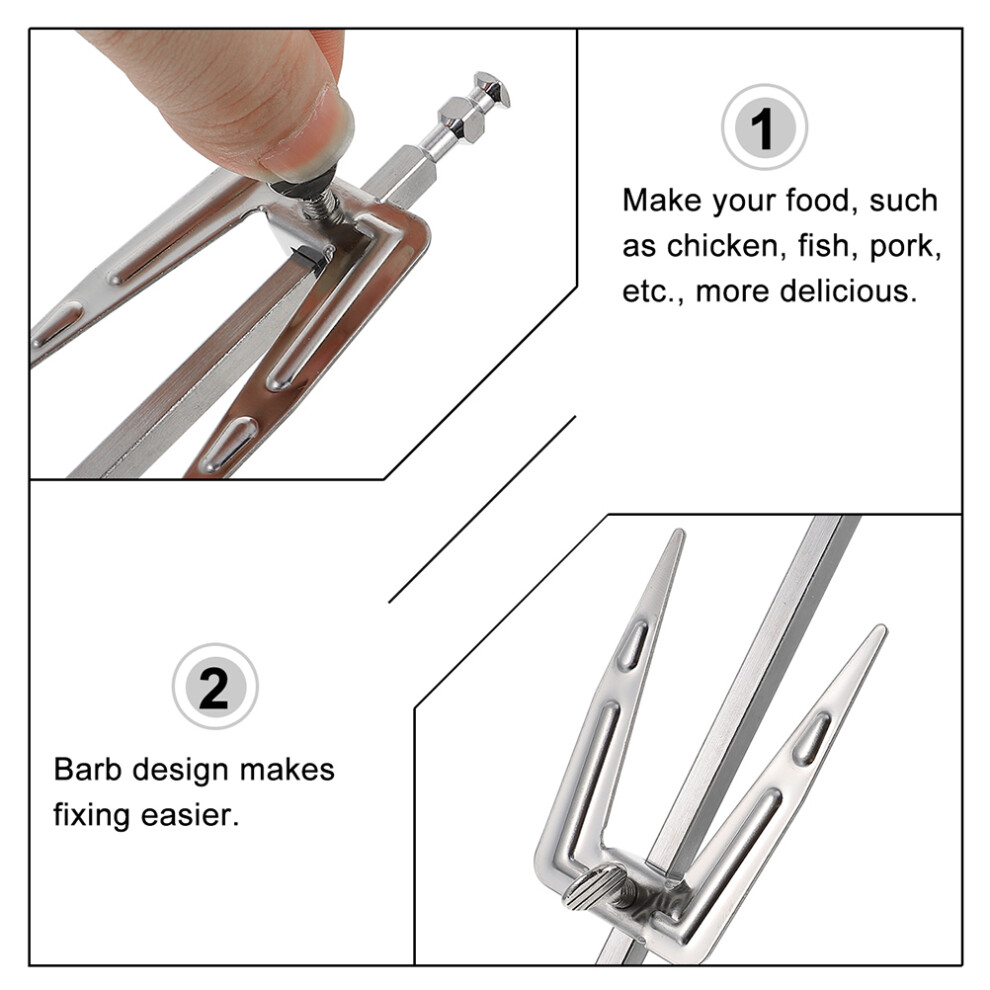 1

Make your food, such as chicken, fish, pork, etc., more delicious.

2

Barb design makes fixing easier.