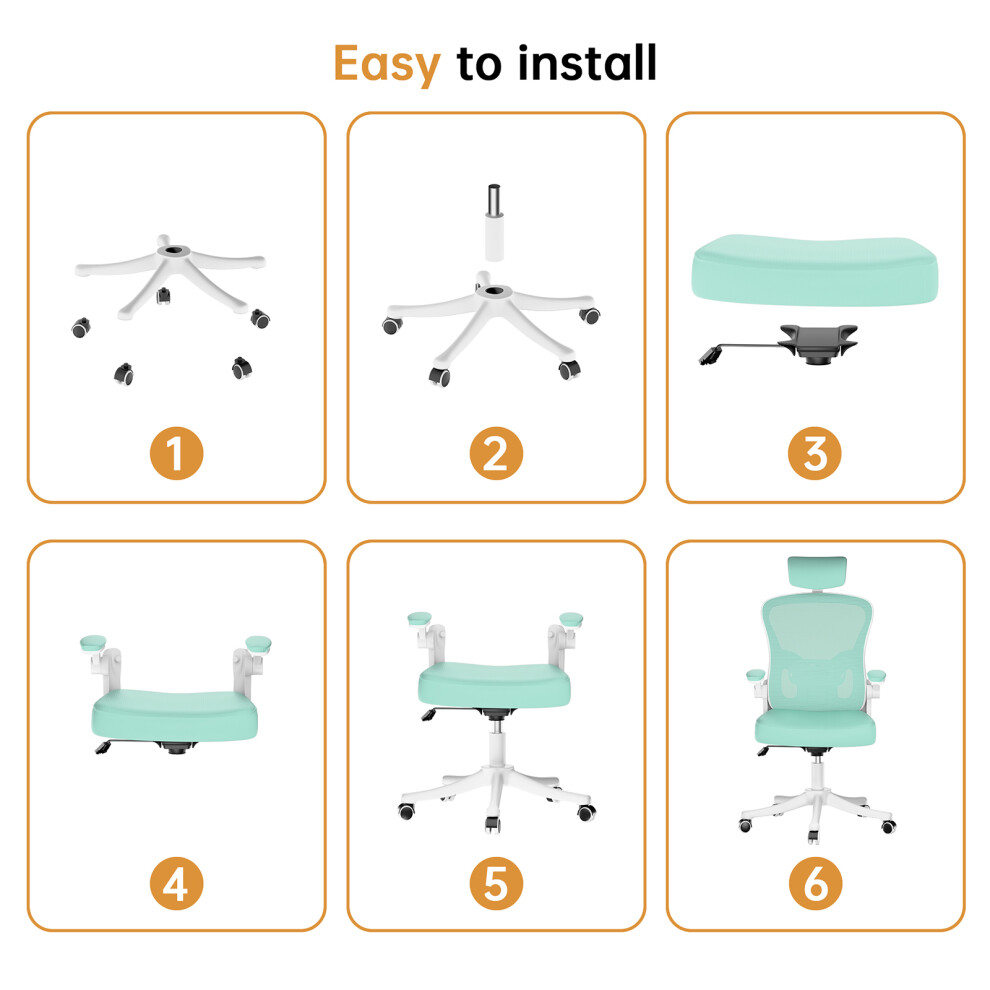 Easy to install

1

2

3

4

5

6