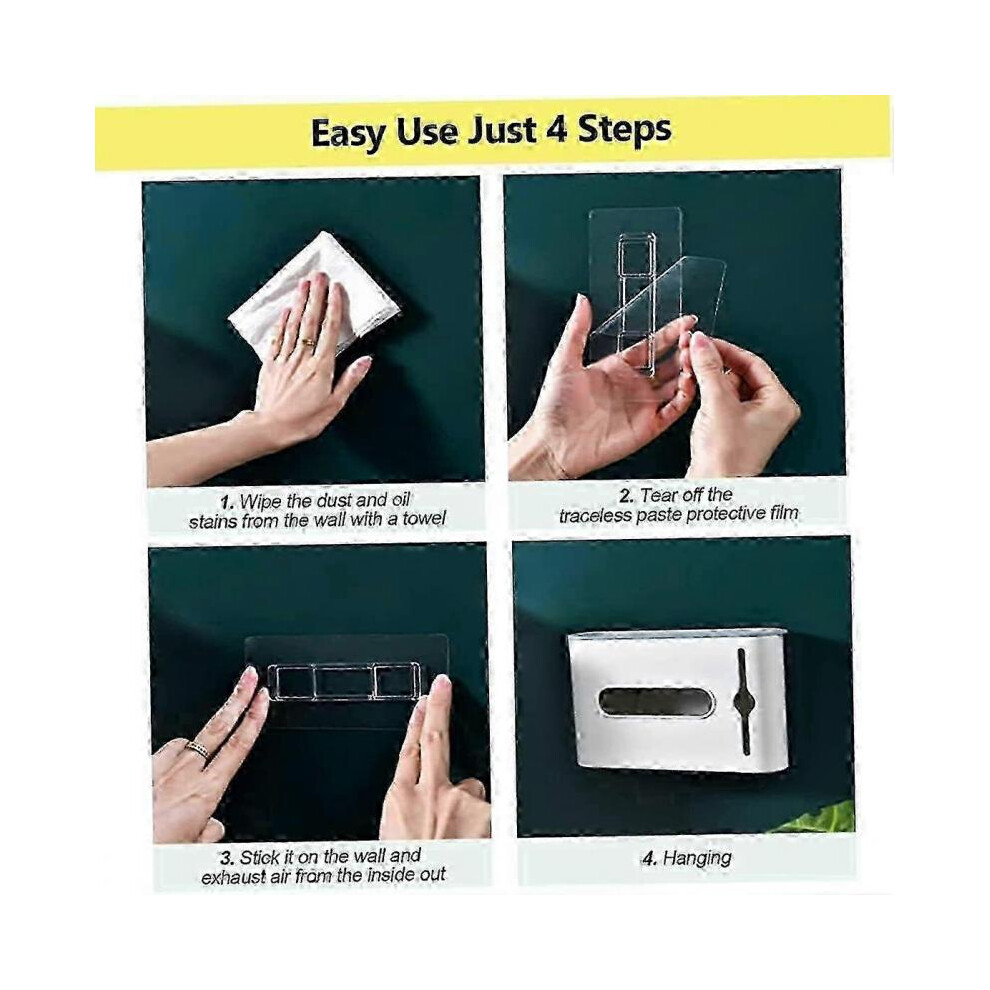 Easy Use Just 4 Steps

1. Wipe the dust and oil stains from the wall with a towel

2. Tear off the traceless paste protective film

3. Stick it on the wall and exhaust air from the inside out

4. Hanging