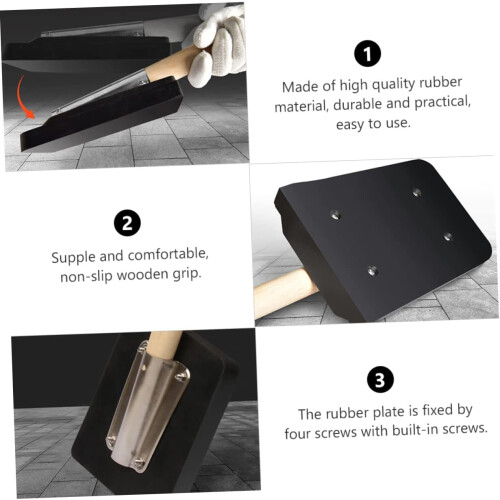 1

Made of high quality rubber material, durable and practical, easy to use.

2

Supple and comfortable, non-slip wooden grip.

3

The rubber plate is fixed by four screws with built-in screws.