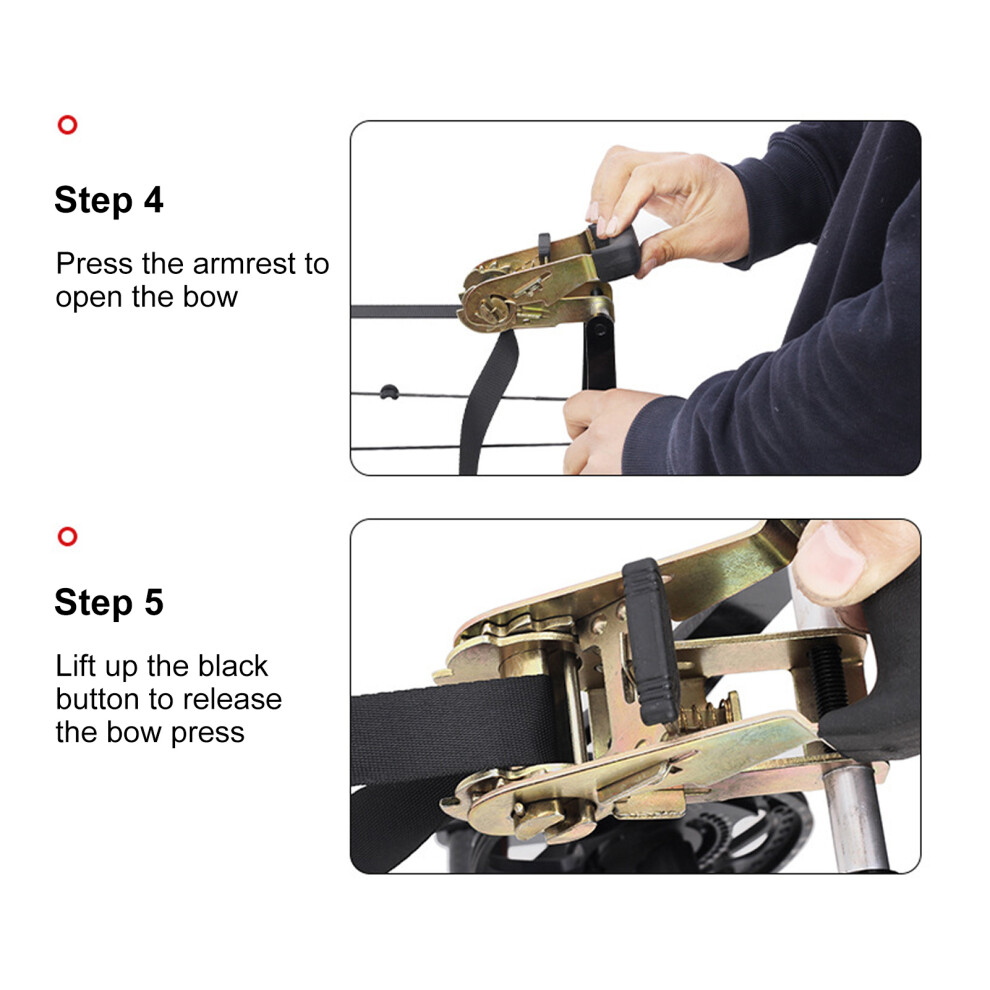 Step 4

Press the armrest to open the bow

Step 5

Lift up the black button to release the bow press