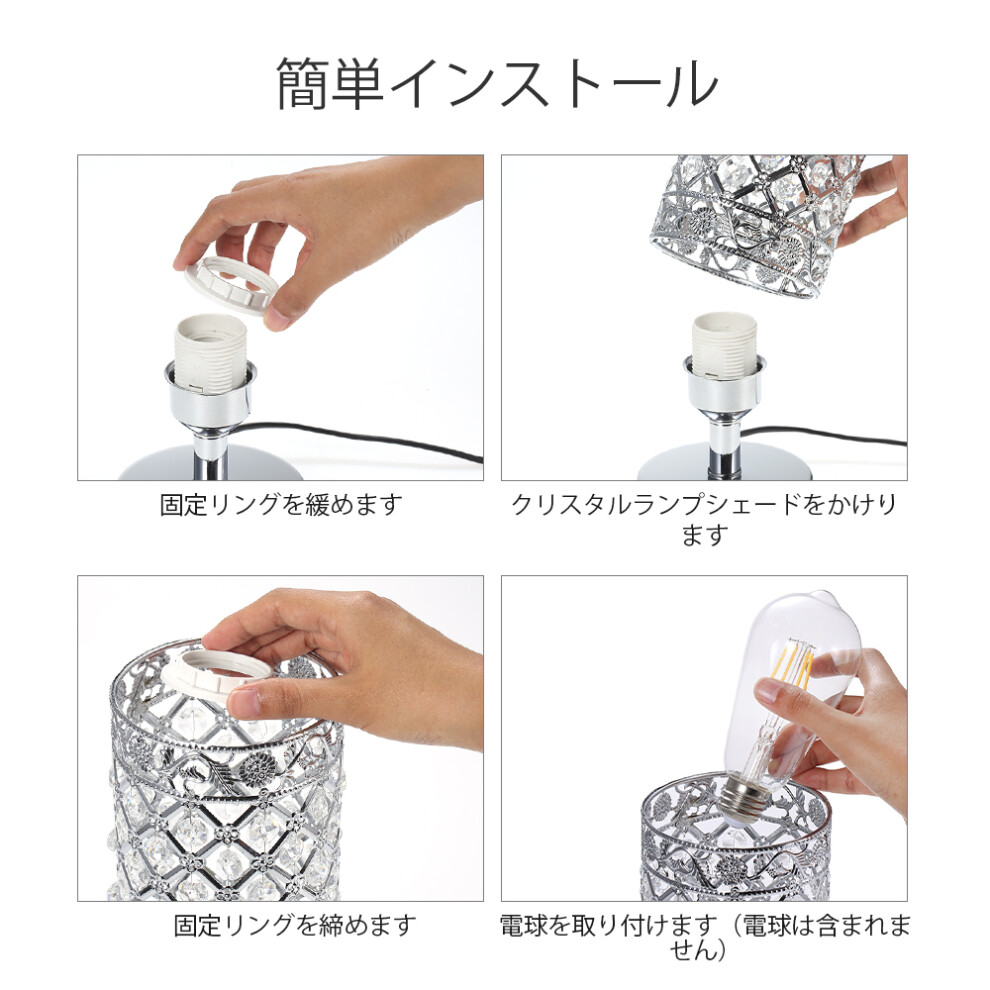 簡単インストール

固定リングを緩めます

クリスタルランプシェードをかけります

固定リングを締めます

電球を取り付けます（電球は含まれません）