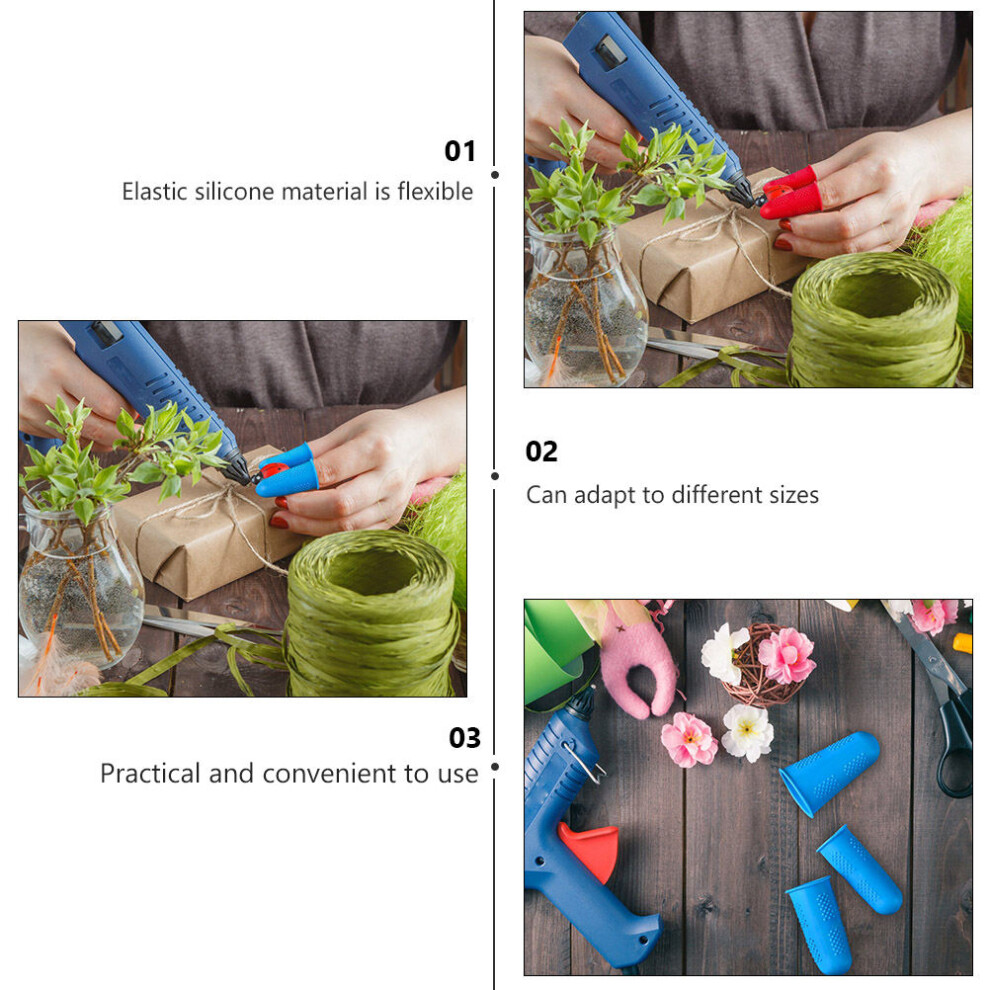 01
Elastic silicone material is flexible

02
Can adapt to different sizes

03
Practical and convenient to use