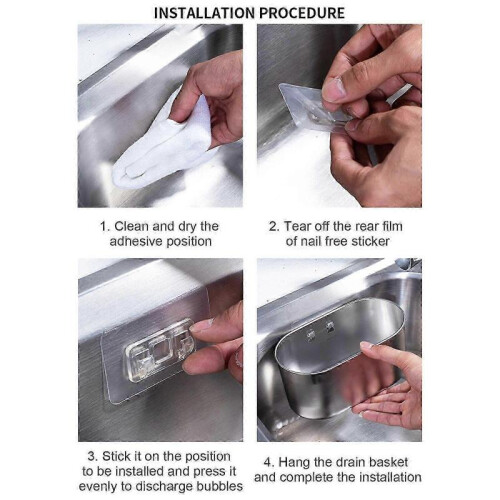 INSTALLATION PROCEDURE

1. Clean and dry the adhesive position

2. Tear off the rear film of nail free sticker

3. Stick it on the position to be installed and press it evenly to discharge bubbles

4. Hang the drain basket and complete the installation