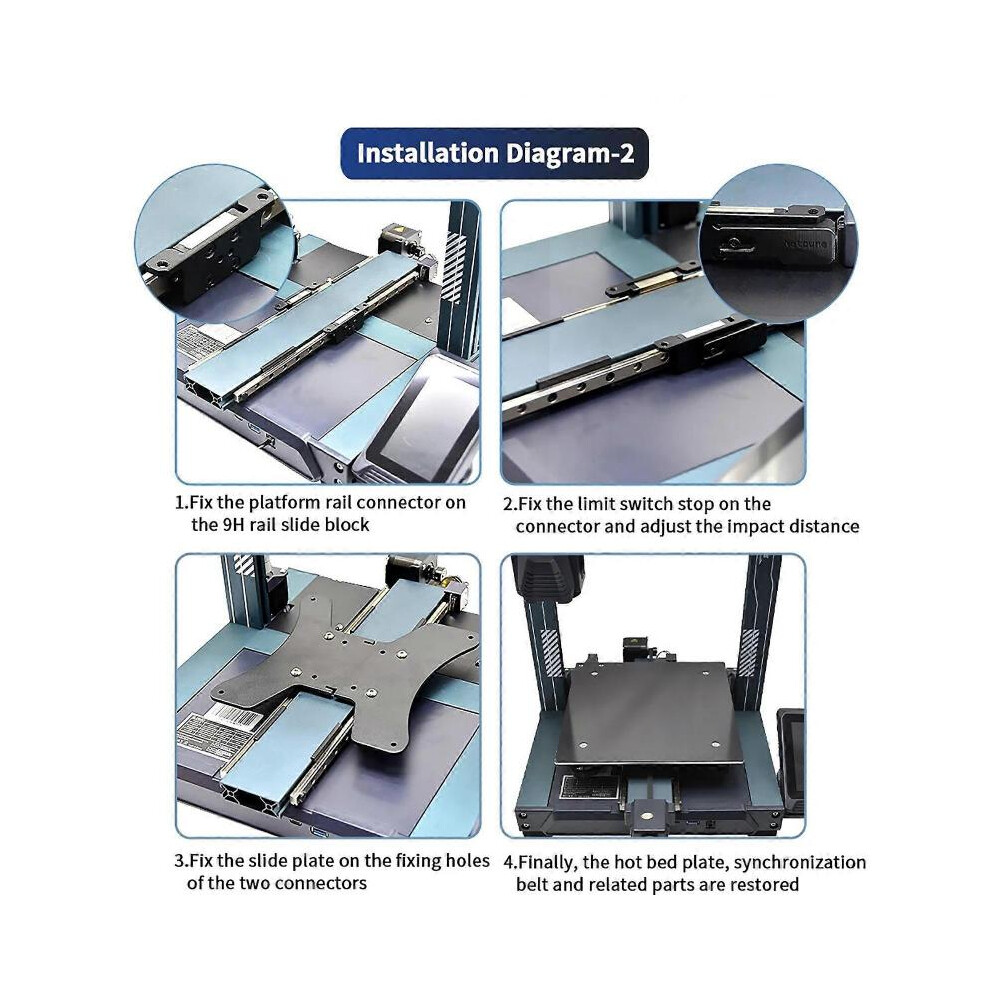 Installation Diagram-2

1.Fix the platform rail connector on the 9H rail slide block

2.Fix the limit switch stop on the connector and adjust the impact distance

3.Fix the slide plate on the fixing holes of the two connectors

4.Finally, the hot bed plate, synchronization belt and related parts are restored