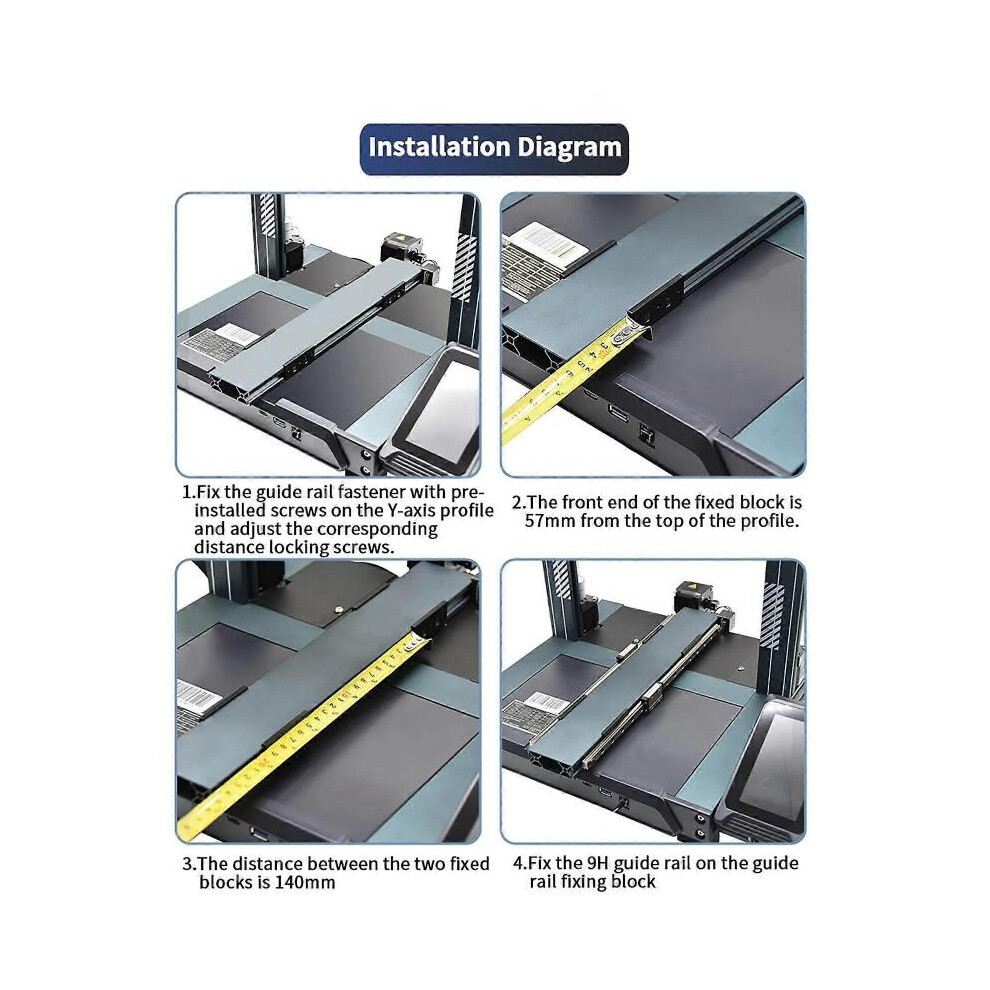 Installation Diagram

1.Fix the guide rail fastener with pre-installed screws on the Y-axis profile and adjust the corresponding distance locking screws.

2.The front end of the fixed block is 57mm from the top of the profile.

3.The distance between the two fixed blocks is 140mm

4.Fix the 9H guide rail on the guide rail fixing block