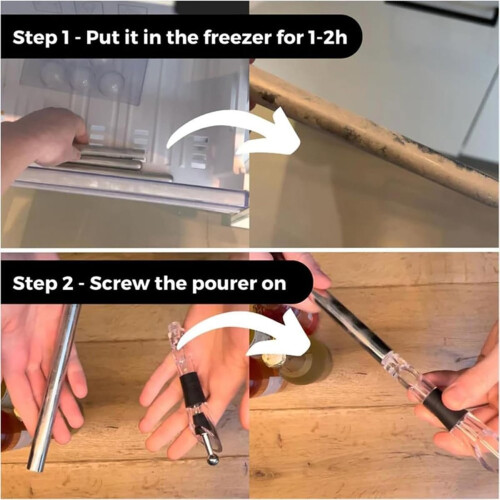 Step 1 - Put it in the freezer for 1-2h

Step 2 - Screw the pourer on