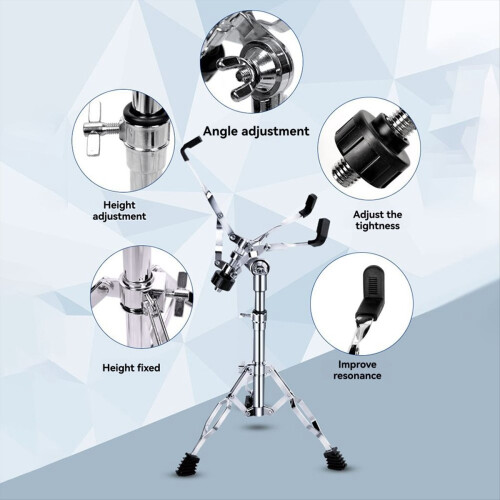 Angle adjustment

Height adjustment

Adjust the tightness

Height fixed

Improve resonance