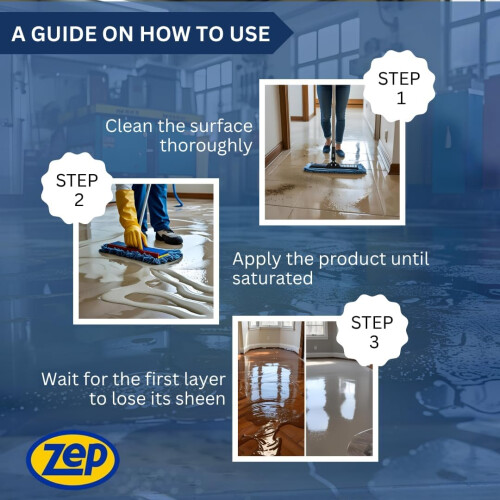 A GUIDE ON HOW TO USE

STEP 1

Clean the surface thoroughly

STEP 2

Apply the product until saturated

STEP 3

Wait for the first layer to lose its sheen

Zep